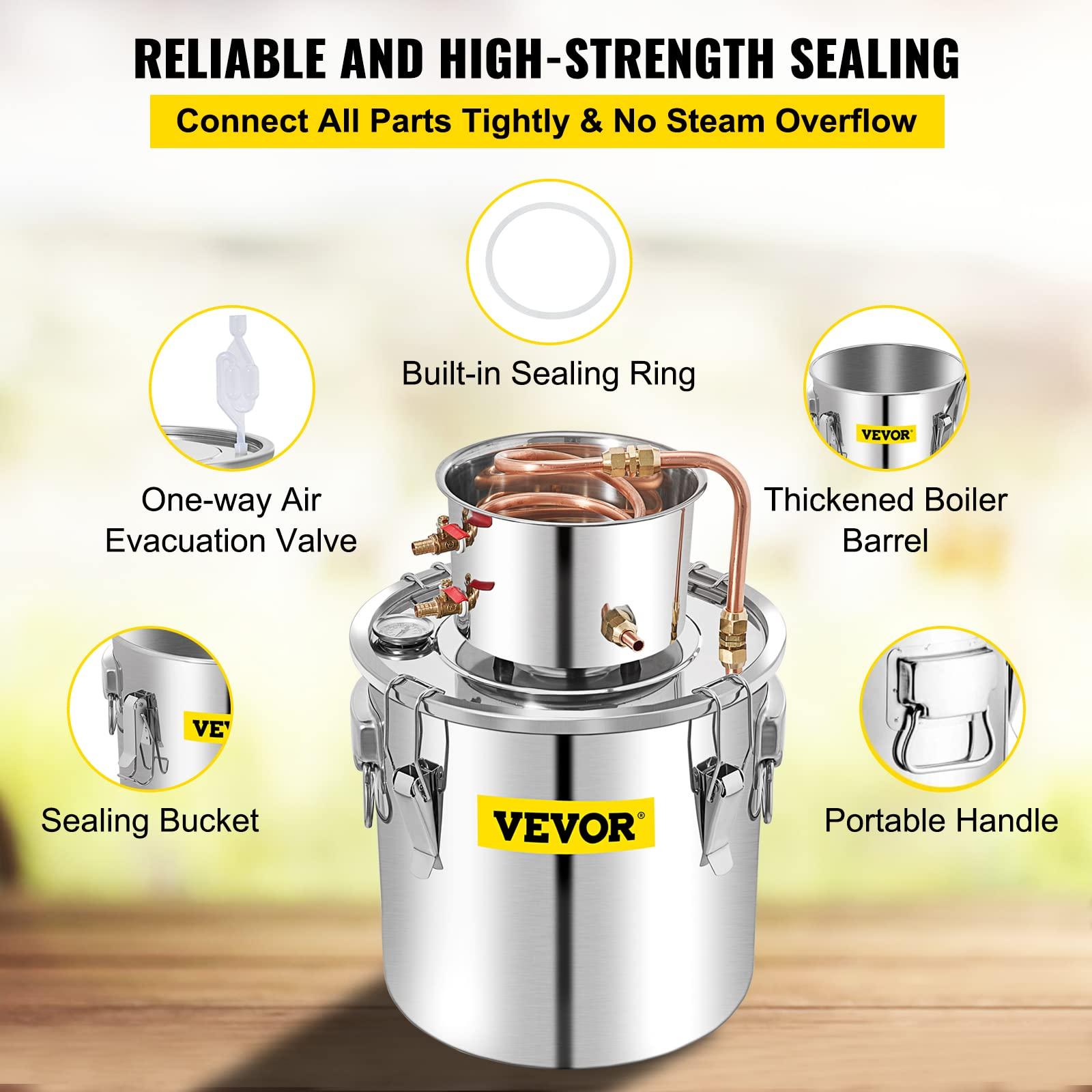 RELIABLE AND HIGH-STRENGTH SEALING

Connect All Parts Tightly & No Steam Overflow

Built-in Sealing Ring

One-way Air Evacuation Valve

VEVOR

Thickened Boiler Barrel

VEV

Sealing Bucket

VEVOR®

Portable Handle