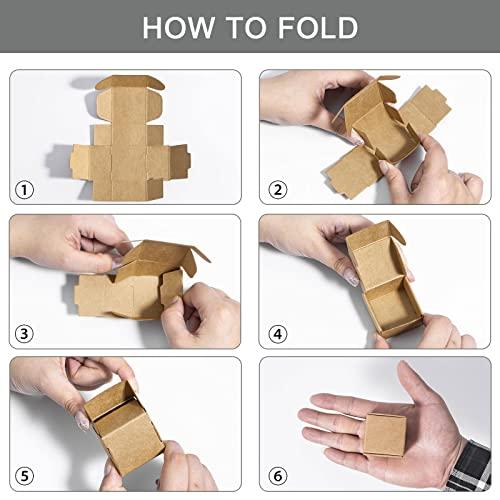 HOW TO FOLD

①

②

③

④

⑤

⑥