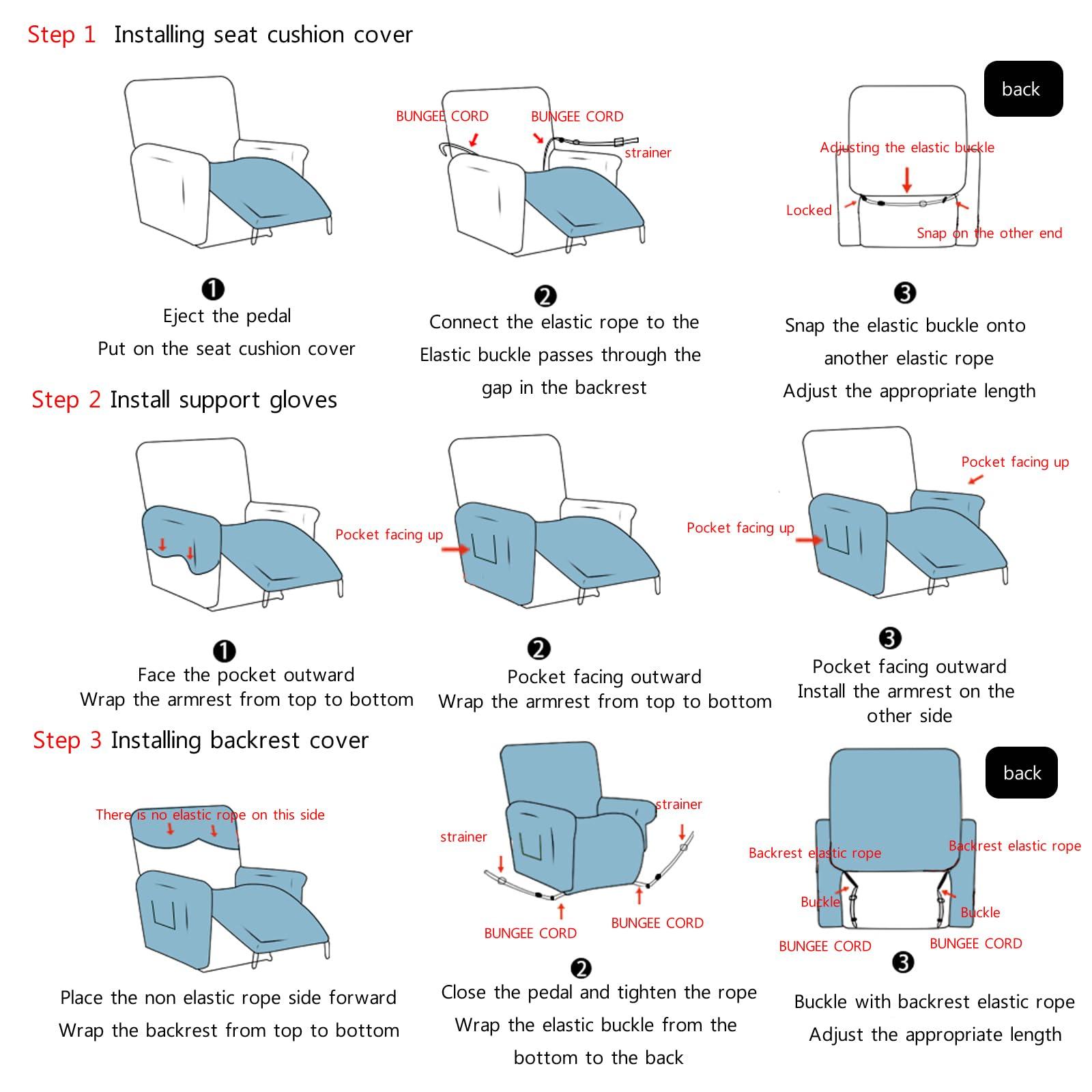 Step 1 Installing seat cushion cover

❶
Eject the pedal
Put on the seat cushion cover

BUNGEE CORD BUNGEE CORD
strainer

❷
Connect the elastic rope to the Elastic buckle passes through the gap in the backrest

back
Adjusting the elastic buckle
Locked
Snap on the other end

❸
Snap the elastic buckle onto another elastic rope
Adjust the appropriate length

Step 2 Install support gloves

❶
Face the pocket outward
Wrap the armrest from top to bottom

Pocket facing up

❷
Pocket facing outward
Wrap the armrest from top to bottom

Pocket facing up
Pocket facing up

❸
Pocket facing outward
Install the armrest on the other side

Step 3 Installing backrest cover

There is no elastic rope on this side

Place the non elastic rope side forward
Wrap the backrest from top to bottom

strainer
strainer
BUNGEE CORD
BUNGEE CORD

❷
Close the pedal and tighten the rope
Wrap the elastic buckle from the bottom to the back

back
Backrest elastic rope
Backrest elastic rope
Buckle
Buckle
BUNGEE CORD
BUNGEE CORD

❸
Buckle with backrest elastic rope
Adjust the appropriate length