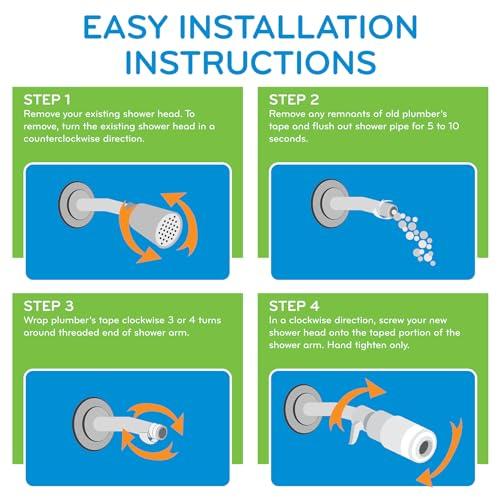 EASY INSTALLATION INSTRUCTIONS

STEP 1
Remove your existing shower head. To remove, turn the existing shower head in a counterclockwise direction.

STEP 2
Remove any remnants of old plumber's tape and flush out shower pipe for 5 to 10 seconds.

STEP 3
Wrap plumber's tape clockwise 3 or 4 turns around threaded end of shower arm.

STEP 4
In a clockwise direction, screw your new shower head onto the taped portion of the shower arm. Hand tighten only.