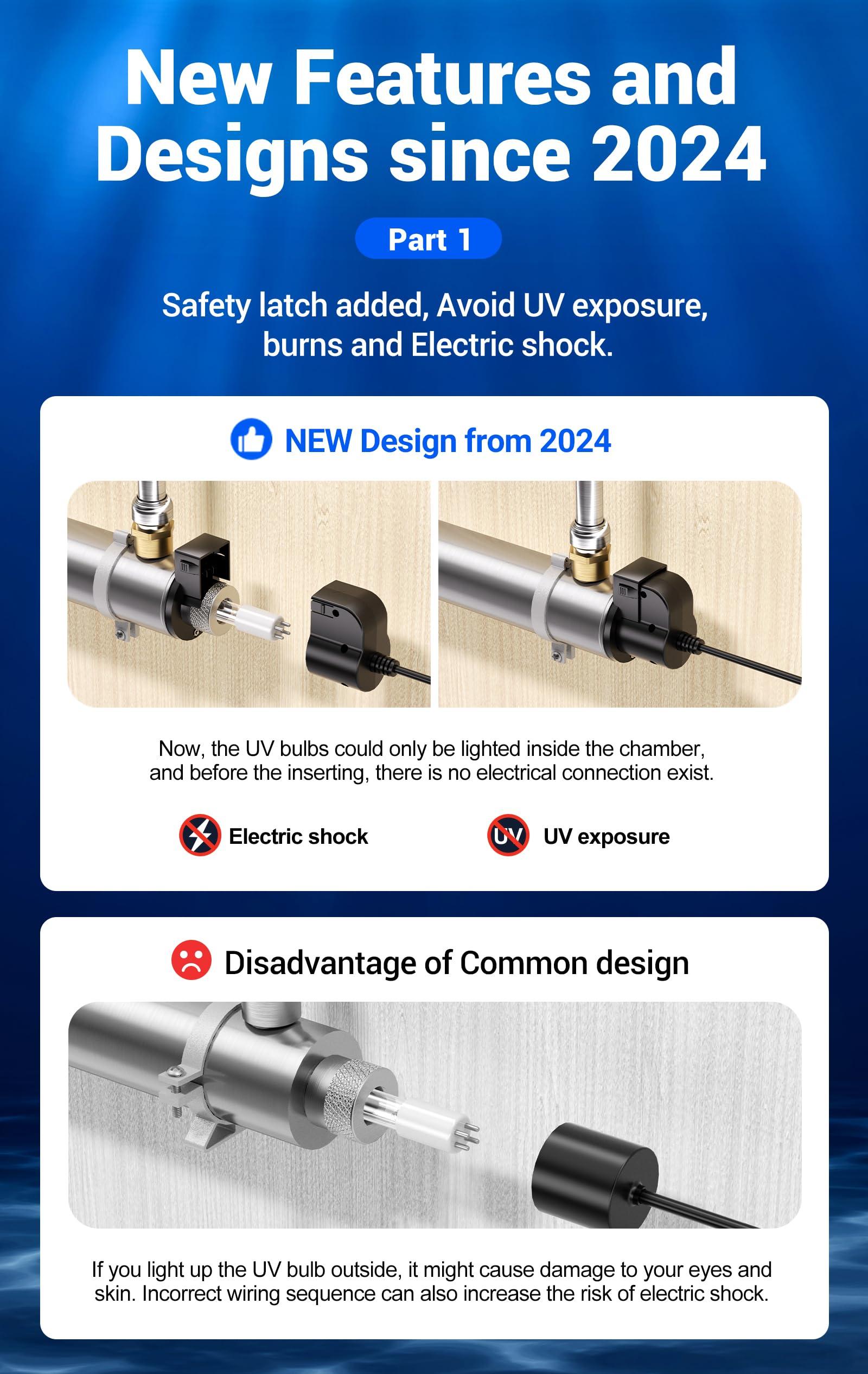 New Features and Designs since 2024

Part 1

Safety latch added, Avoid UV exposure, burns and Electric shock.

NEW Design from 2024

Now, the UV bulbs could only be lighted inside the chamber, and before the inserting, there is no electrical connection exist.

Electric shock

UV

UV exposure

Disadvantage of Common design

If you light up the UV bulb outside, it might cause damage to your eyes and skin. Incorrect wiring sequence can also increase the risk of electric shock.