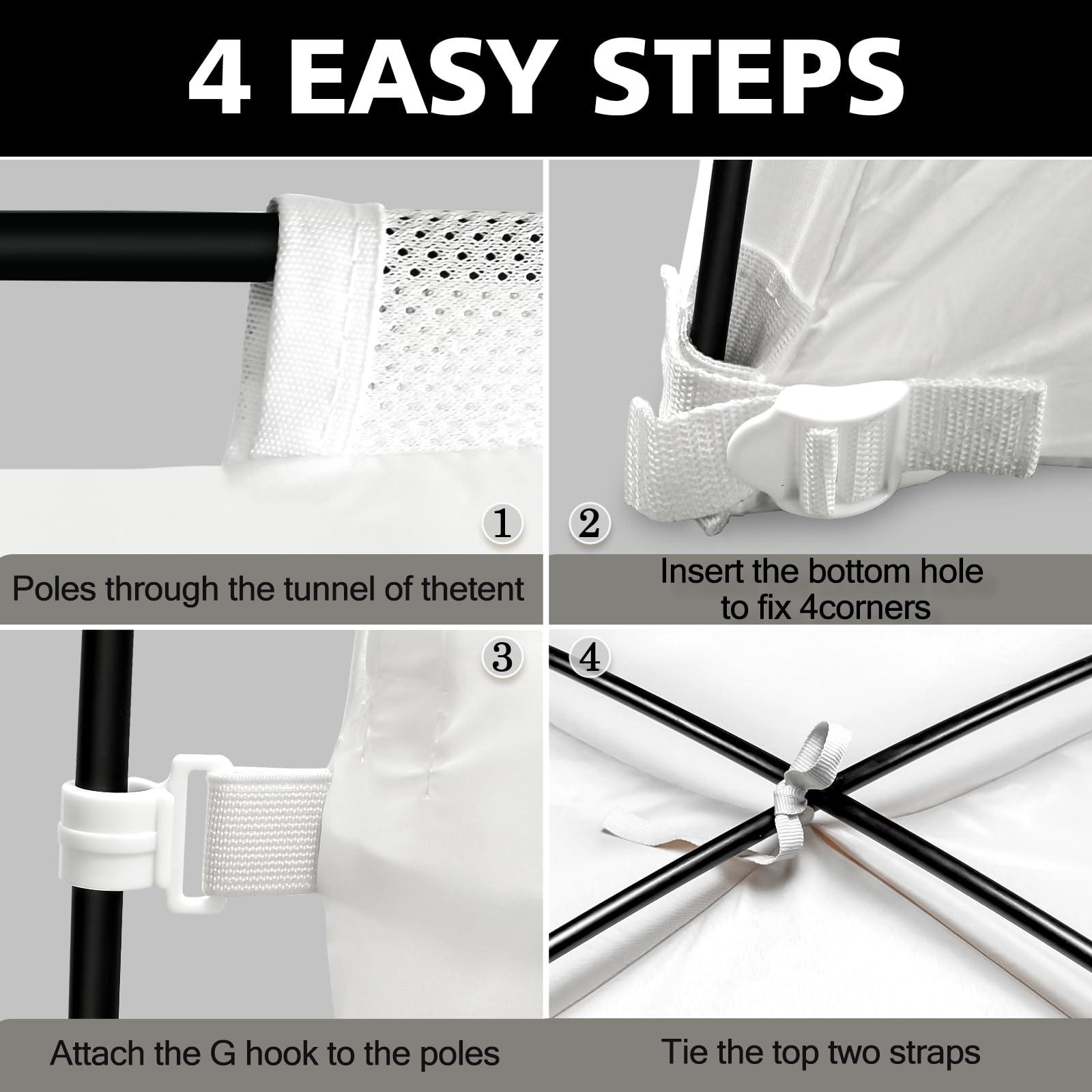 4 EASY STEPS

1

Poles through the tunnel of thetent

2

Insert the bottom hole to fix 4corners

3

Attach the G hook to the poles

4

Tie the top two straps