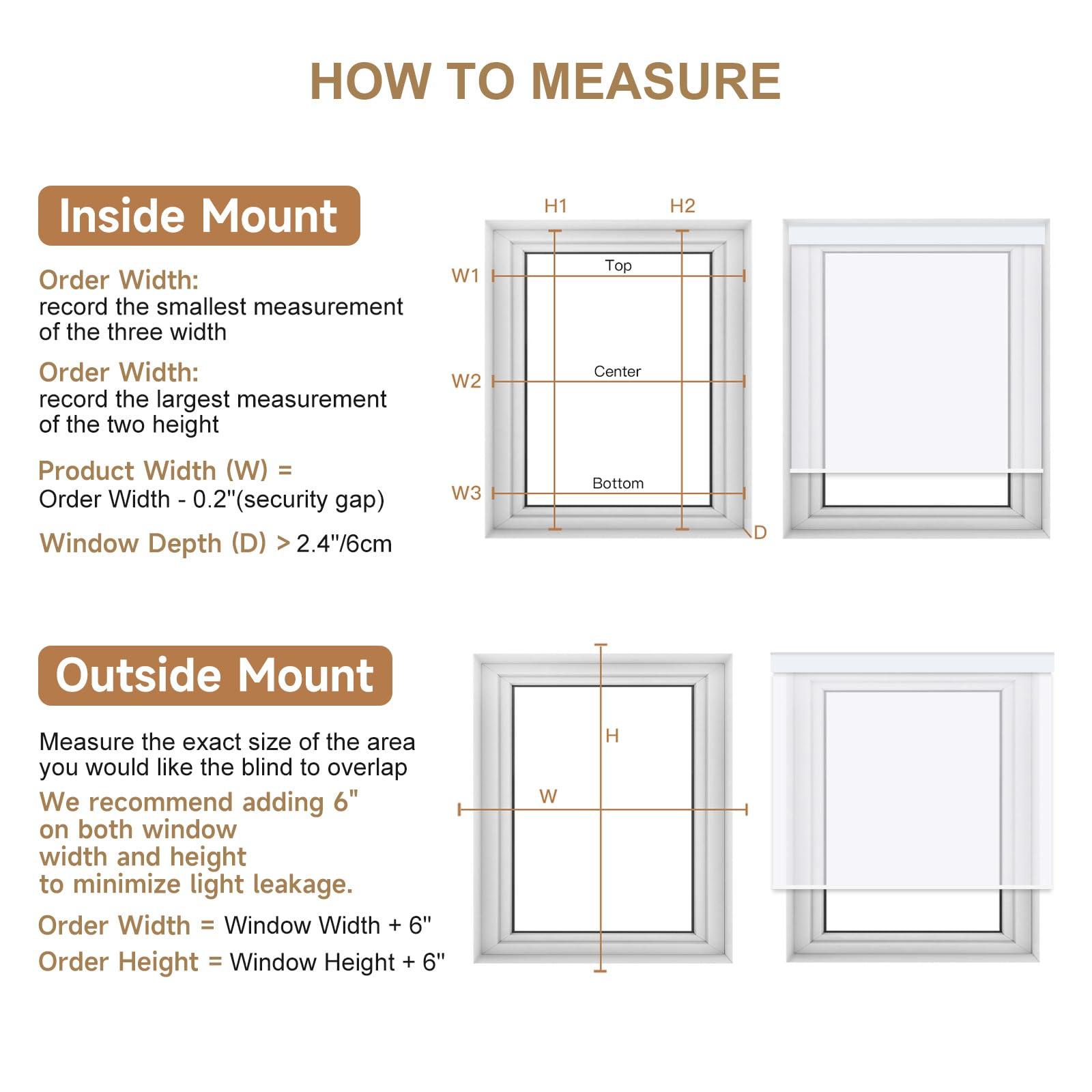 HOW TO MEASURE

Inside Mount

Order Width:
record the smallest measurement of the three width

Order Width:
record the largest measurement of the two height

Product Width (W) =
Order Width - 0.2''(security gap)

Window Depth (D) > 2.4''/6cm

H1
H2
W1
Top
W2
Center
W3
Bottom
D

Outside Mount

Measure the exact size of the area you would like the blind to overlap

We recommend adding 6" on both window width and height to minimize light leakage.

Order Width = Window Width + 6''

Order Height = Window Height + 6''

H
W