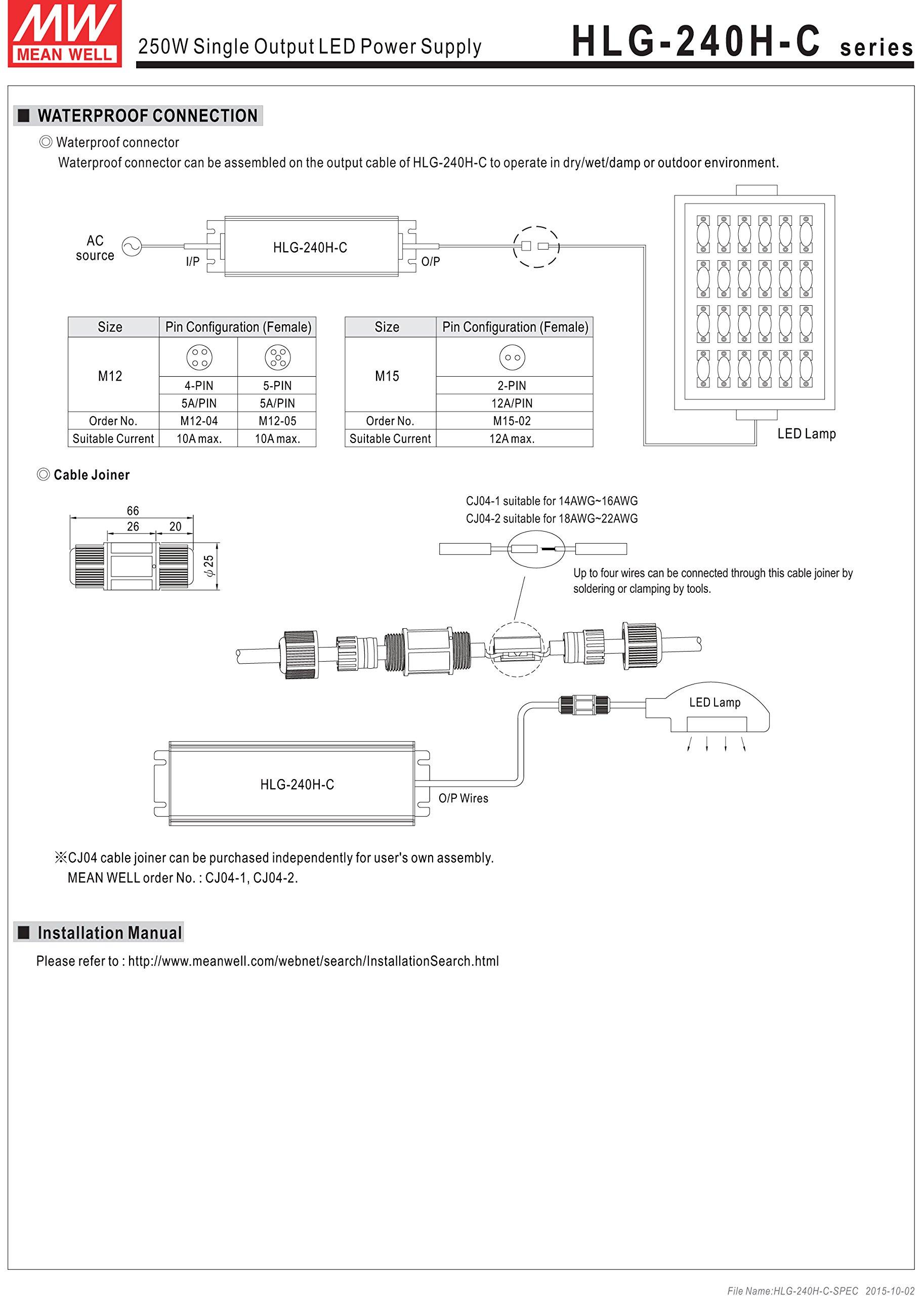 MW MEAN WELL

250W Single Output LED Power Supply

HLG-240H-C series

■ WATERPROOF CONNECTION

◎ Waterproof connector

Waterproof connector can be assembled on the output cable of HLG-240H-C to operate in dry/wet/damp or outdoor environment.

AC source

I/P

HLG-240H-C

O/P

LED Lamp

| Size | Pin Configuration (Female) | |
|---|---|---|
| M12 | 4-PIN | 5-PIN |
| | 5A/PIN | 5A/PIN |
| Order No. | M12-04 | M12-05 |
| Suitable Current | 10A max. | 10A max. |

| Size | Pin Configuration (Female) |
|---|---|
| M15 | 2-PIN |
| | 12A/PIN |
| Order No. | M15-02 |
| Suitable Current | 12A max. |

◎ Cable Joiner

66

26

20

$\phi 25$

CJ04-1 suitable for 14AWG~16AWG

CJ04-2 suitable for 18AWG~22AWG

Up to four wires can be connected through this cable joiner by soldering or clamping by tools.

LED Lamp

HLG-240H-C

O/P Wires

※CJ04 cable joiner can be purchased independently for user's own assembly.
MEAN WELL order No. : CJ04-1, CJ04-2.

■ Installation Manual

Please refer to : http://www.meanwell.com/webnet/search/InstallationSearch.html

File Name:HLG-240H-C-SPEC 2015-10-02