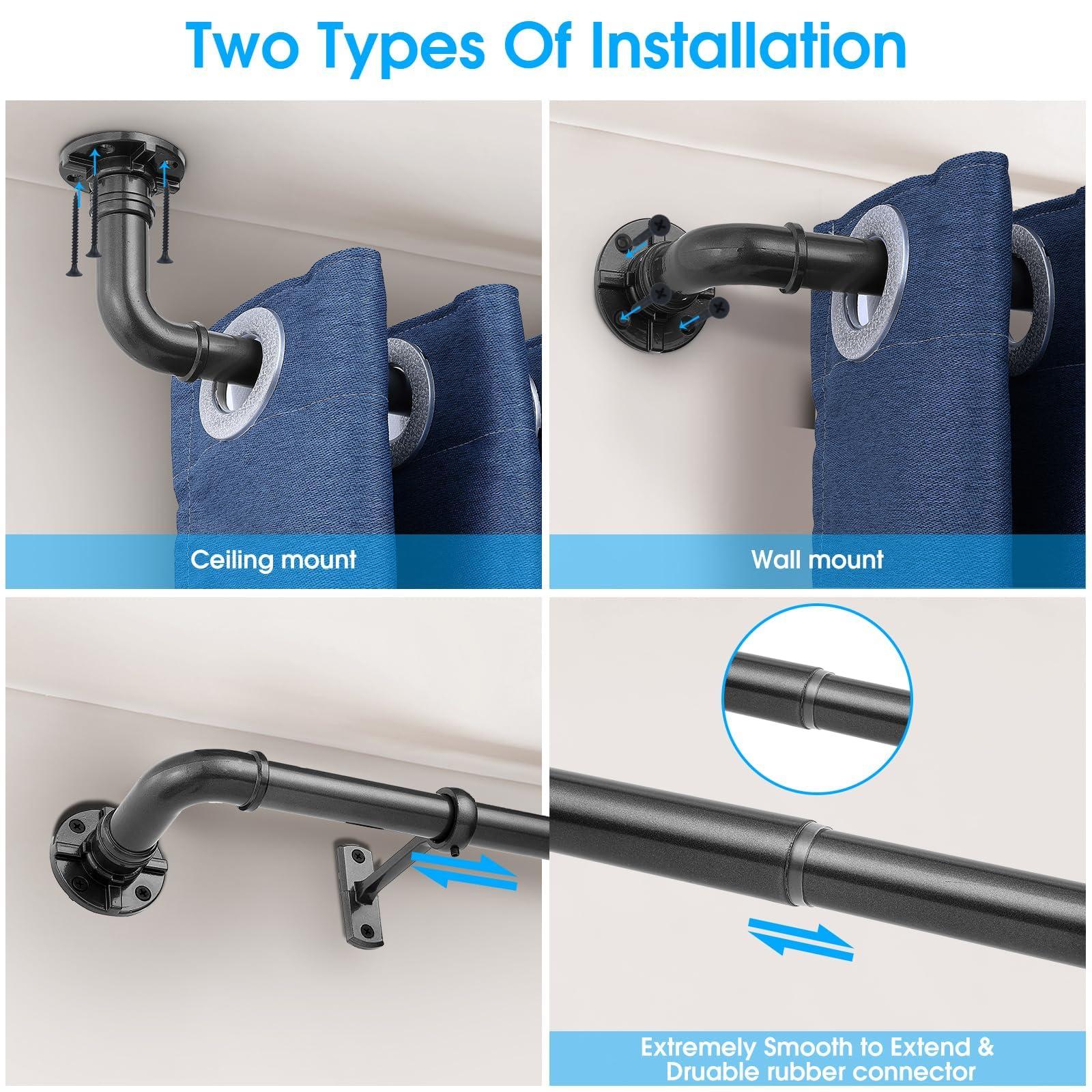 Two Types Of Installation

Ceiling mount

Wall mount

Extremely Smooth to Extend & Druable rubber connector