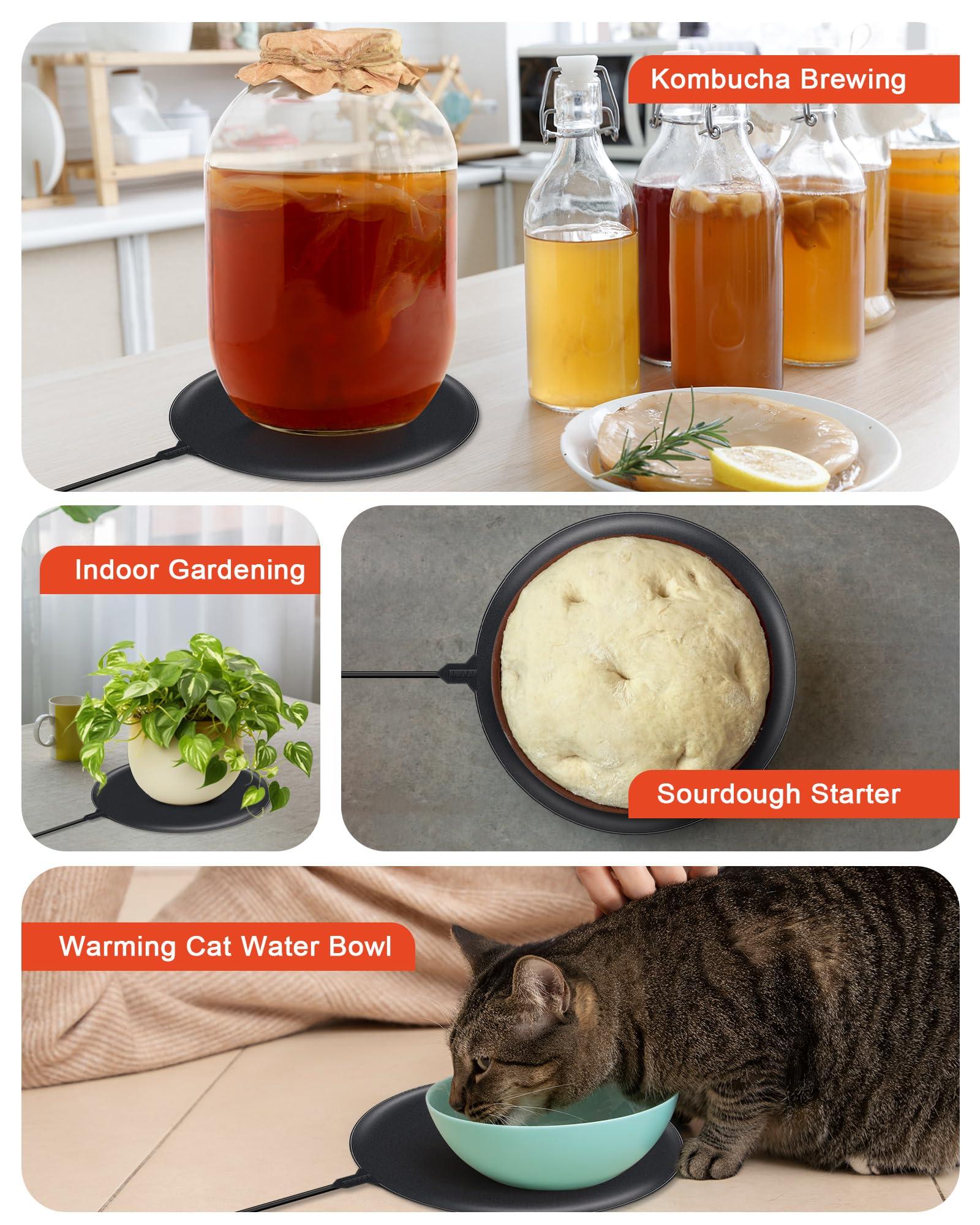 Kombucha Brewing

Indoor Gardening

Sourdough Starter

Warming Cat Water Bowl