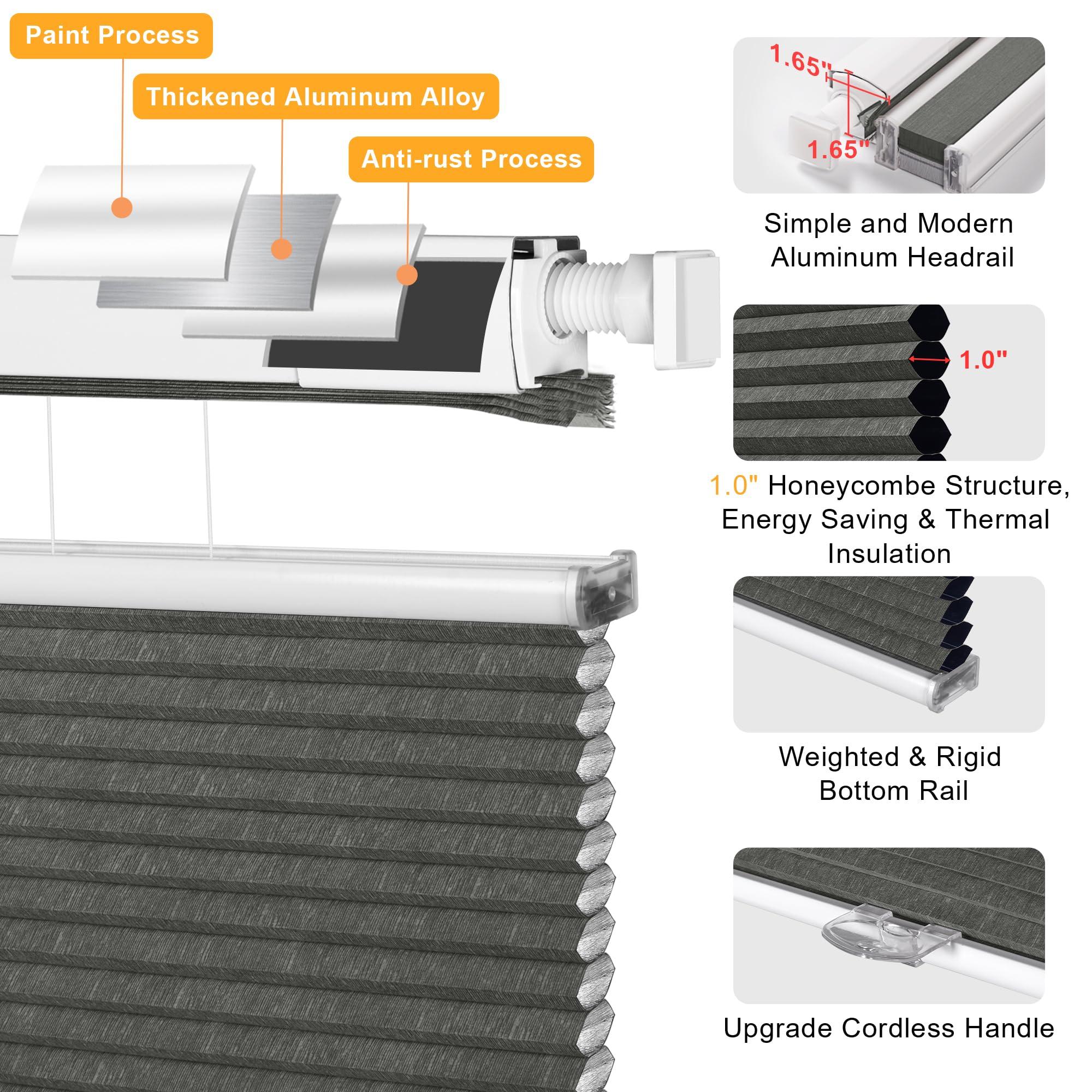 Paint Process

Thickened Aluminum Alloy

Anti-rust Process

1.65"

1.65"

Simple and Modern Aluminum Headrail

1.0"

1.0" Honeycombe Structure, Energy Saving & Thermal Insulation

Weighted & Rigid Bottom Rail

Upgrade Cordless Handle