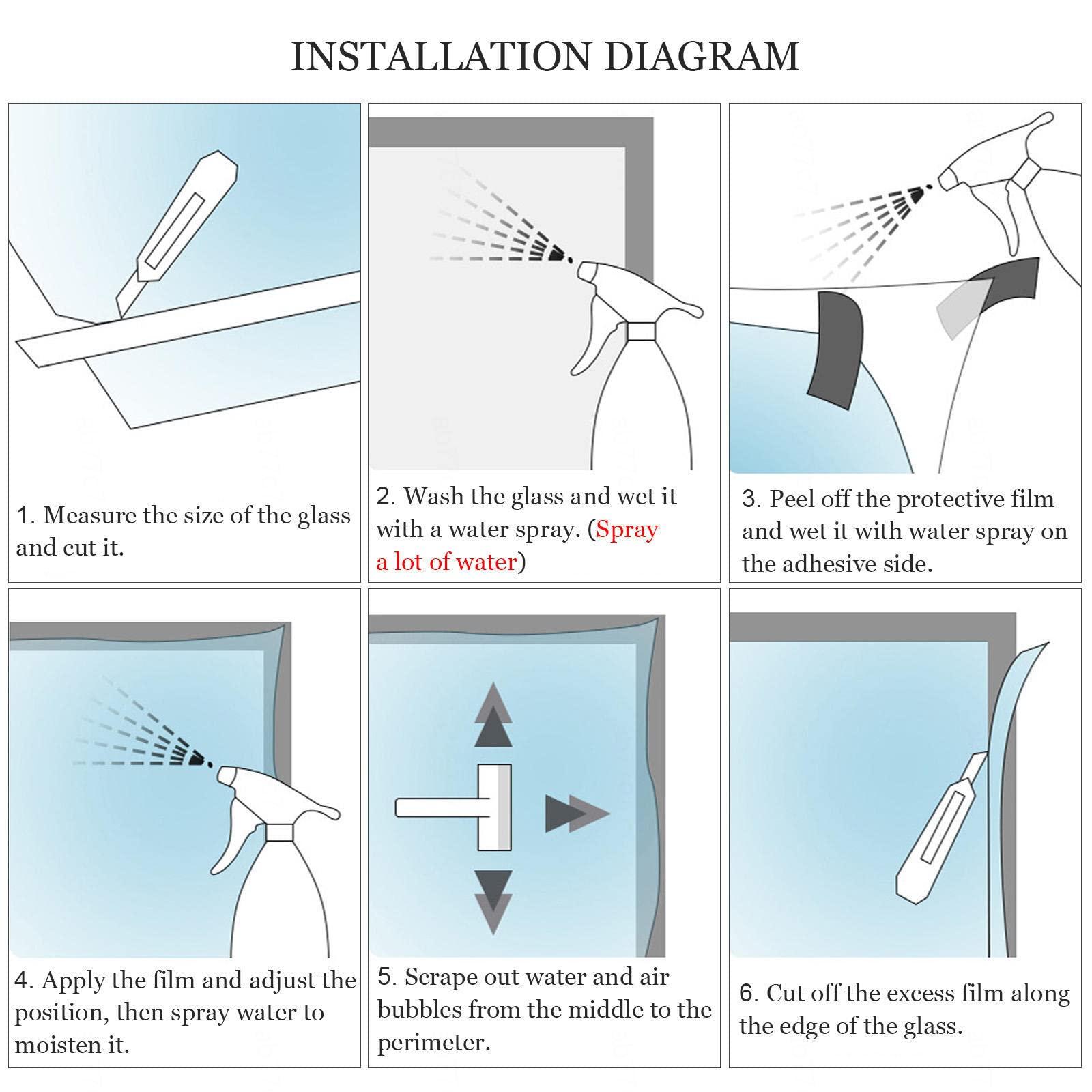 INSTALLATION DIAGRAM

1. Measure the size of the glass and cut it.

2. Wash the glass and wet it with a water spray. (Spray a lot of water)

3. Peel off the protective film and wet it with water spray on the adhesive side.

4. Apply the film and adjust the position, then spray water to moisten it.

5. Scrape out water and air bubbles from the middle to the perimeter.

6. Cut off the excess film along the edge of the glass.