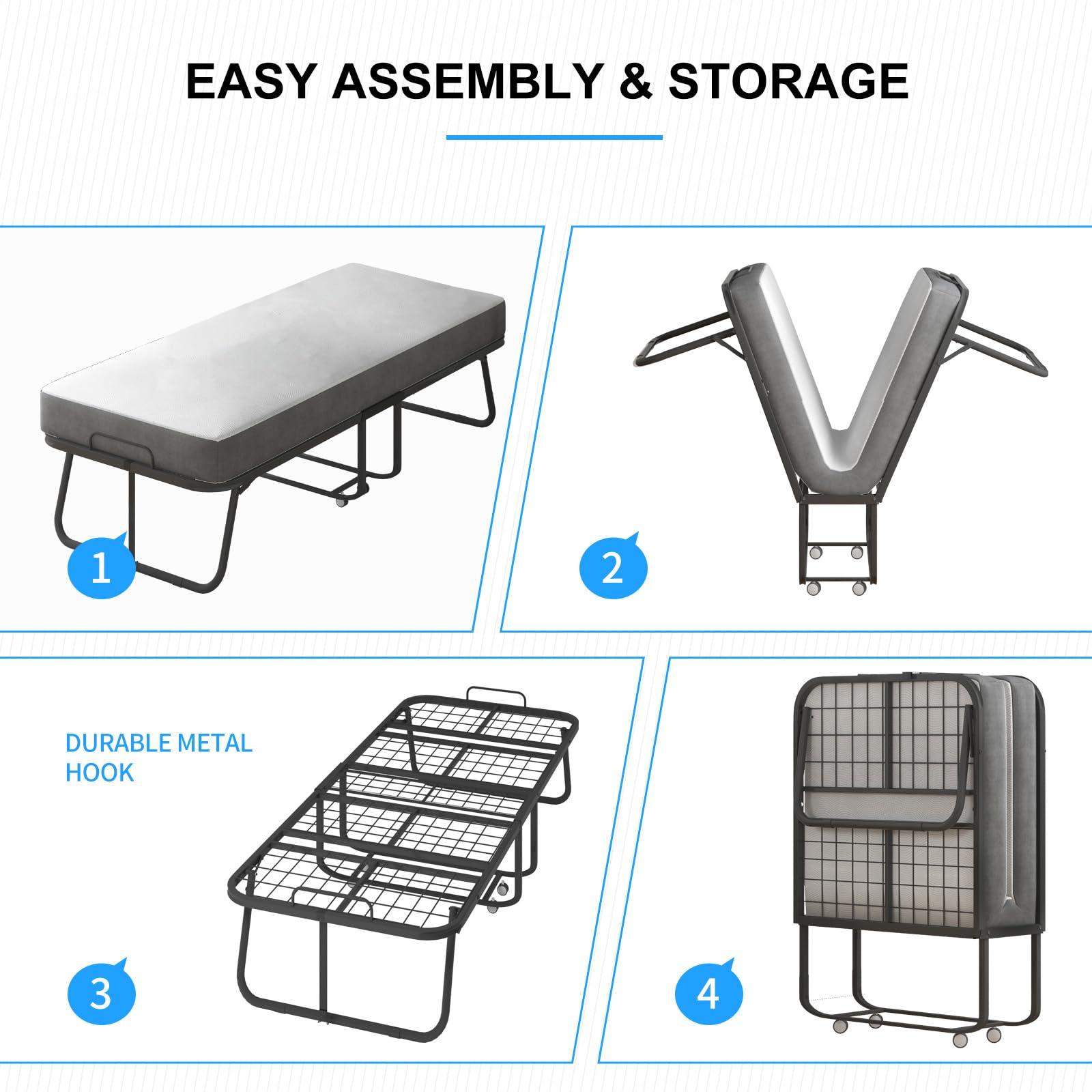 EASY ASSEMBLY & STORAGE

1

2

DURABLE METAL HOOK

3

4