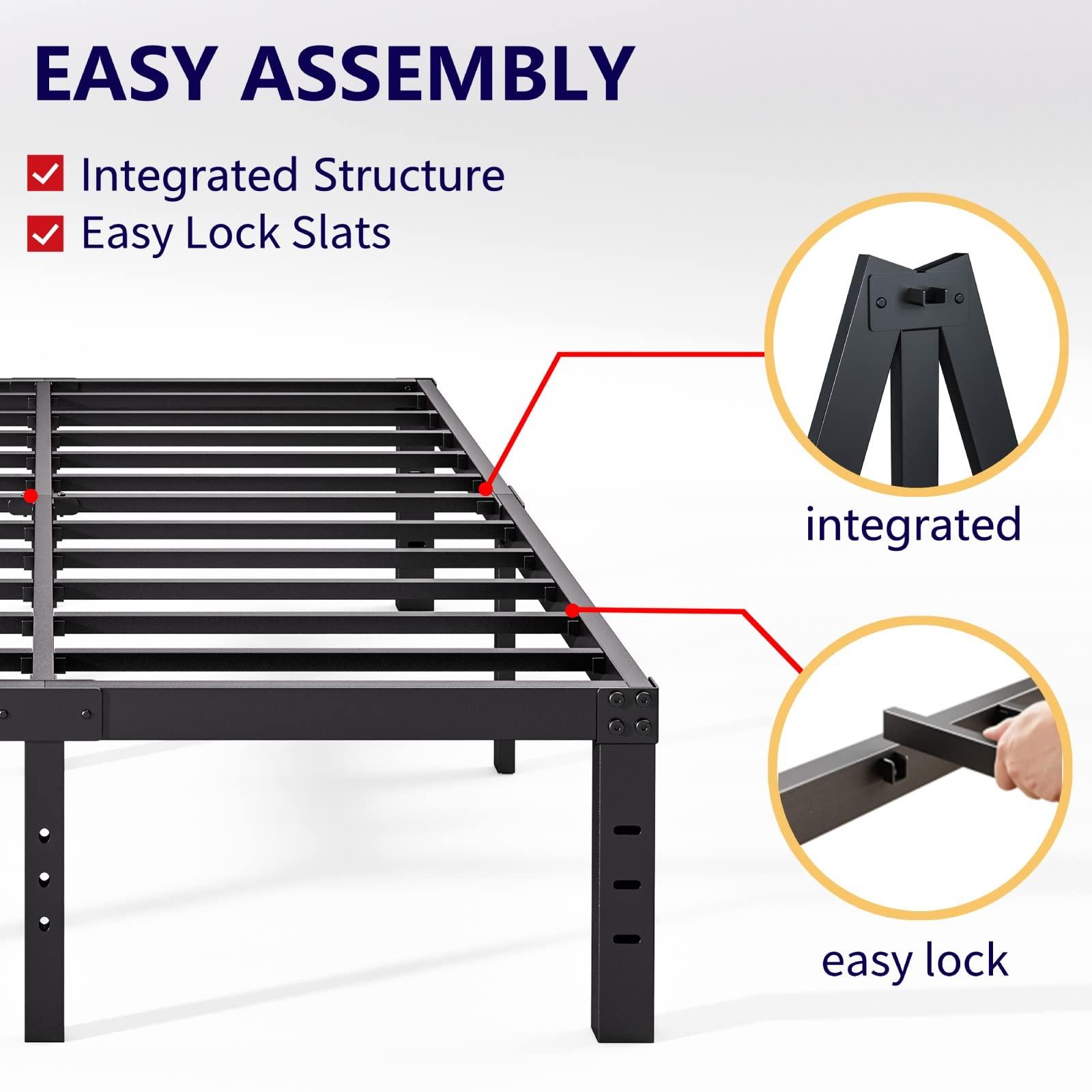 EASY ASSEMBLY

Integrated Structure
Easy Lock Slats

integrated

easy lock