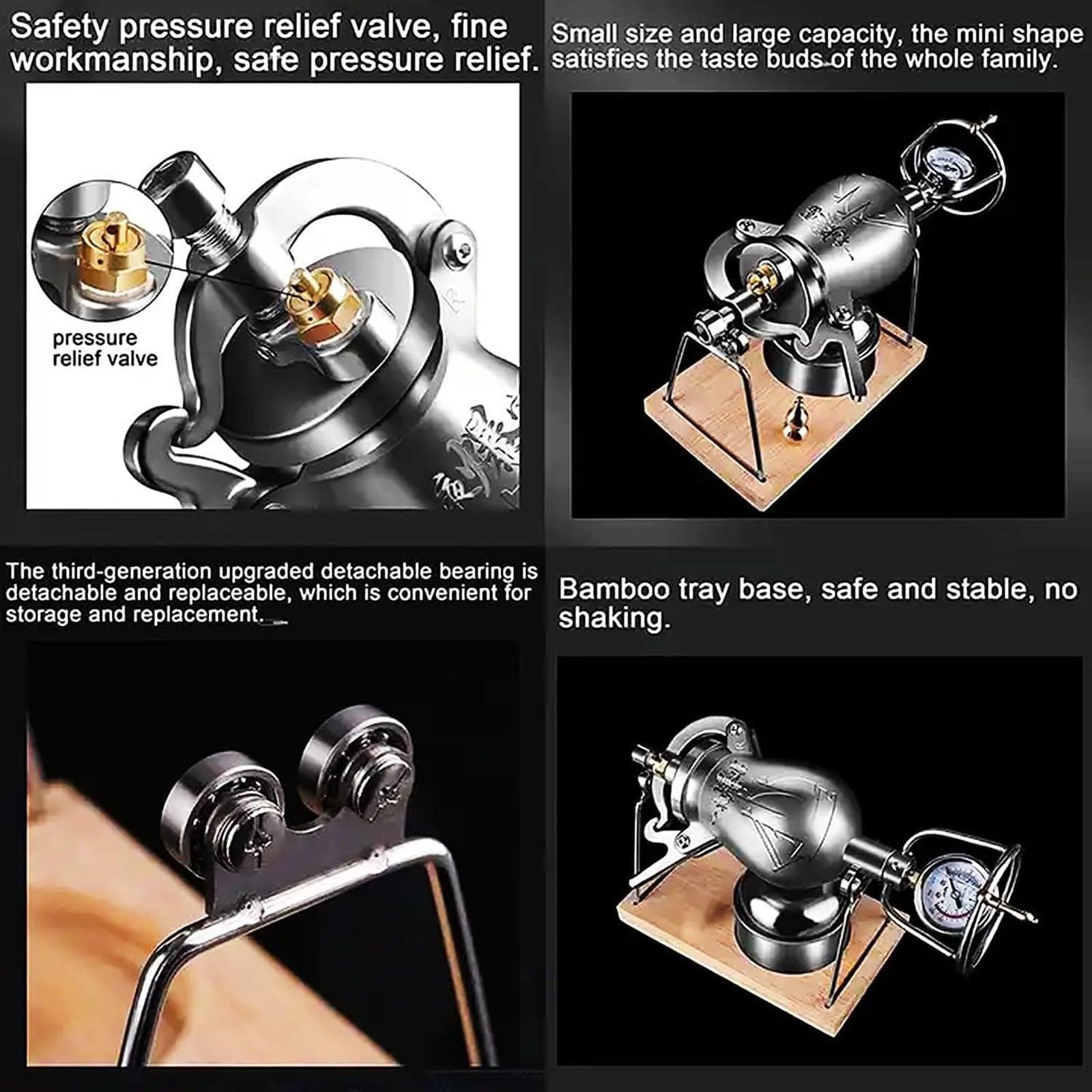 Safety pressure relief valve, fine workmanship, safe pressure relief.

pressure relief valve

Small size and large capacity, the mini shape satisfies the taste buds of the whole family.

The third-generation upgraded detachable bearing is detachable and replaceable, which is convenient for storage and replacement.

Bamboo tray base, safe and stable, no shaking.