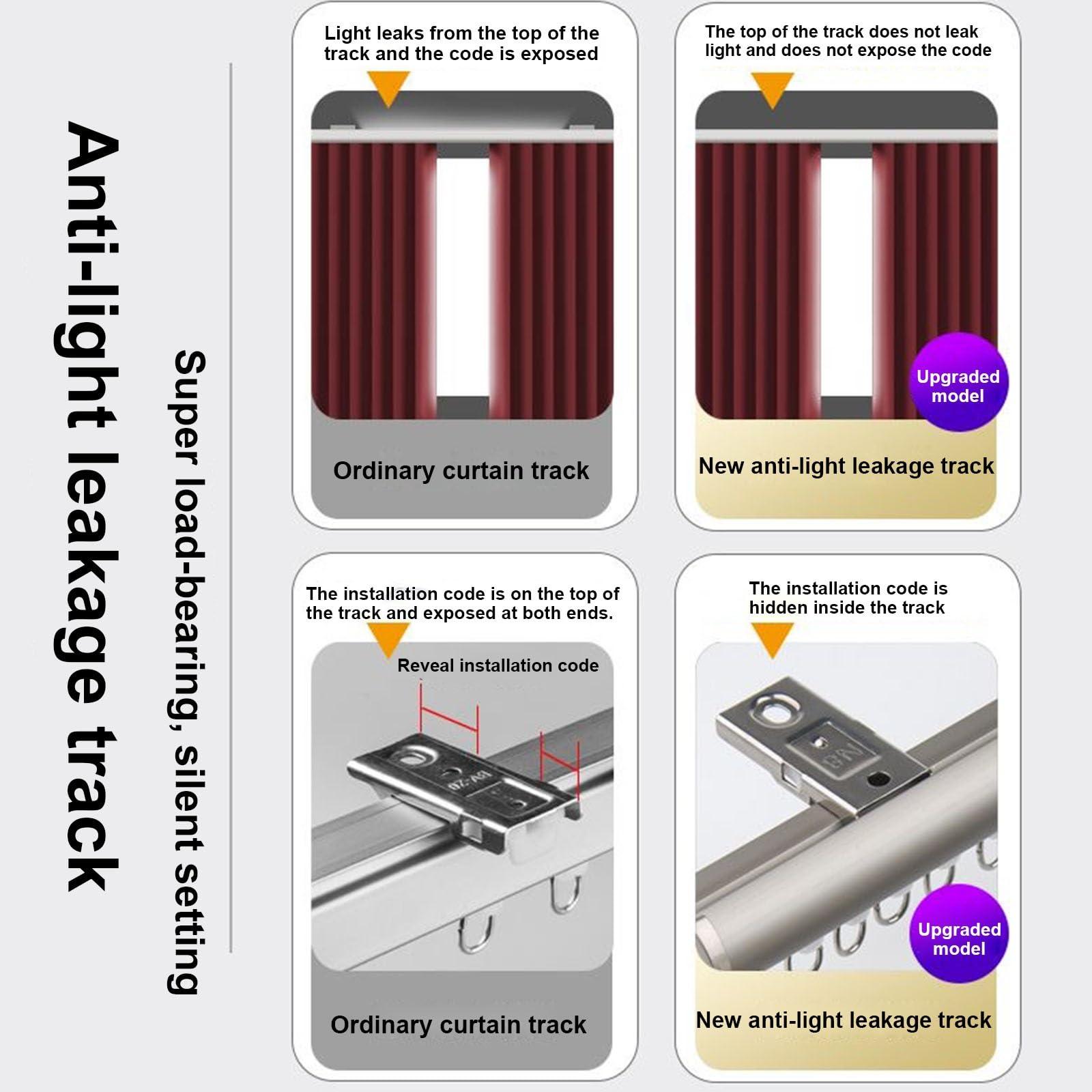 Anti-light leakage track

Super load-bearing, silent setting

Light leaks from the top of the track and the code is exposed

Ordinary curtain track

The top of the track does not leak light and does not expose the code

Upgraded model

New anti-light leakage track

The installation code is on the top of the track and exposed at both ends.

Reveal installation code

Ordinary curtain track

The installation code is hidden inside the track

Upgraded model

New anti-light leakage track