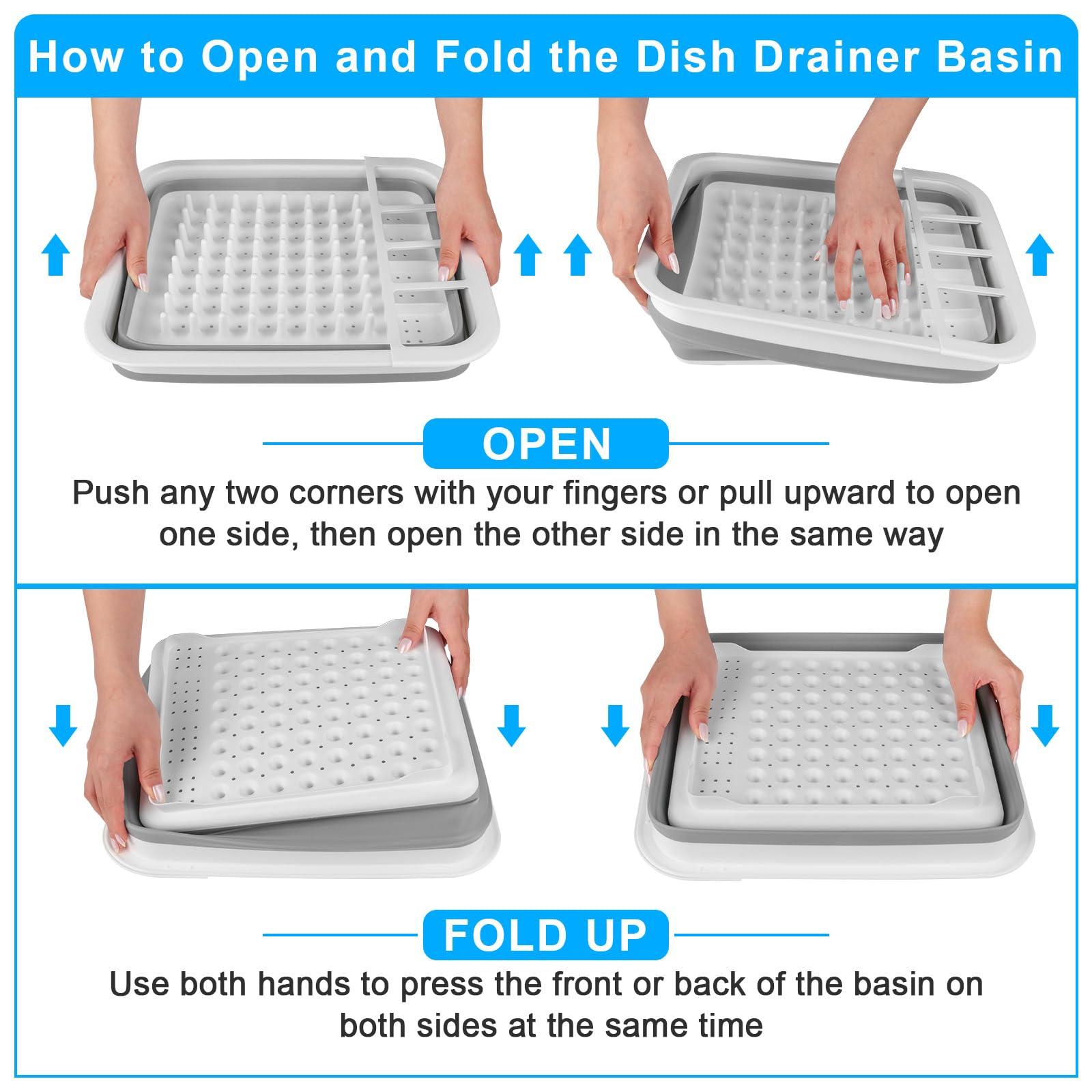 How to Open and Fold the Dish Drainer Basin

OPEN

Push any two corners with your fingers or pull upward to open one side, then open the other side in the same way

FOLD UP

Use both hands to press the front or back of the basin on both sides at the same time