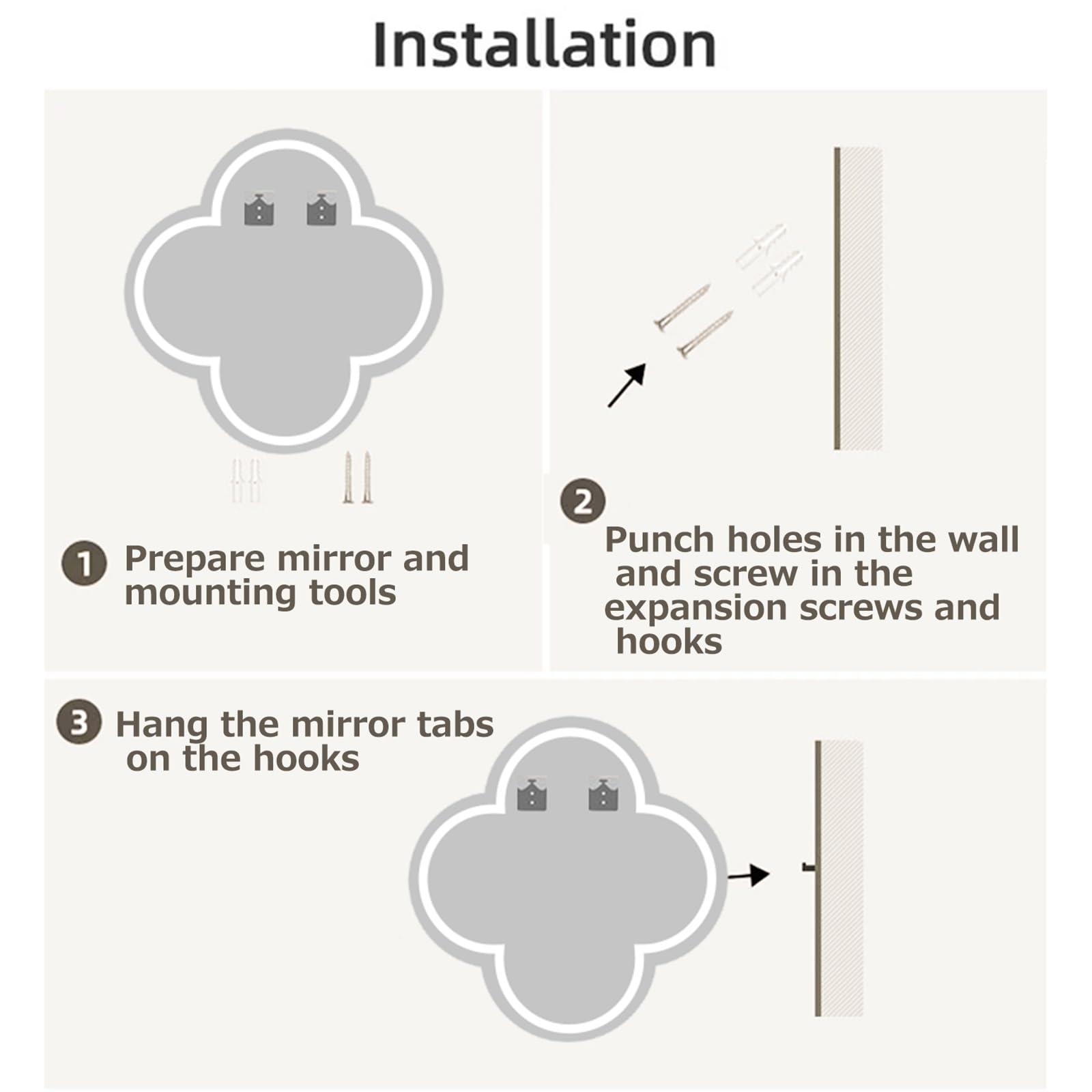 Installation

1 Prepare mirror and mounting tools

2 Punch holes in the wall and screw in the expansion screws and hooks

3 Hang the mirror tabs on the hooks