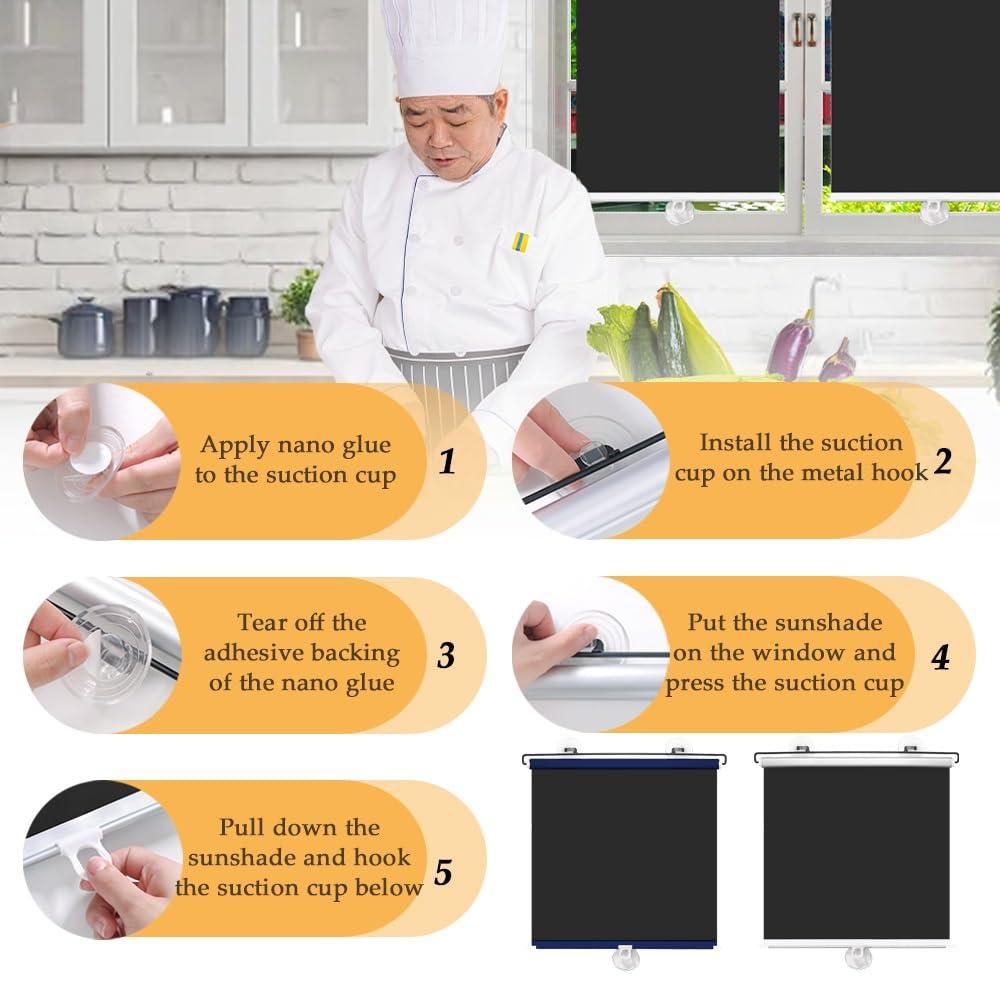 Apply nano glue to the suction cup 1

Install the suction cup on the metal hook 2

Tear off the adhesive backing of the nano glue 3

Put the sunshade on the window and press the suction cup 4

Pull down the sunshade and hook the suction cup below 5