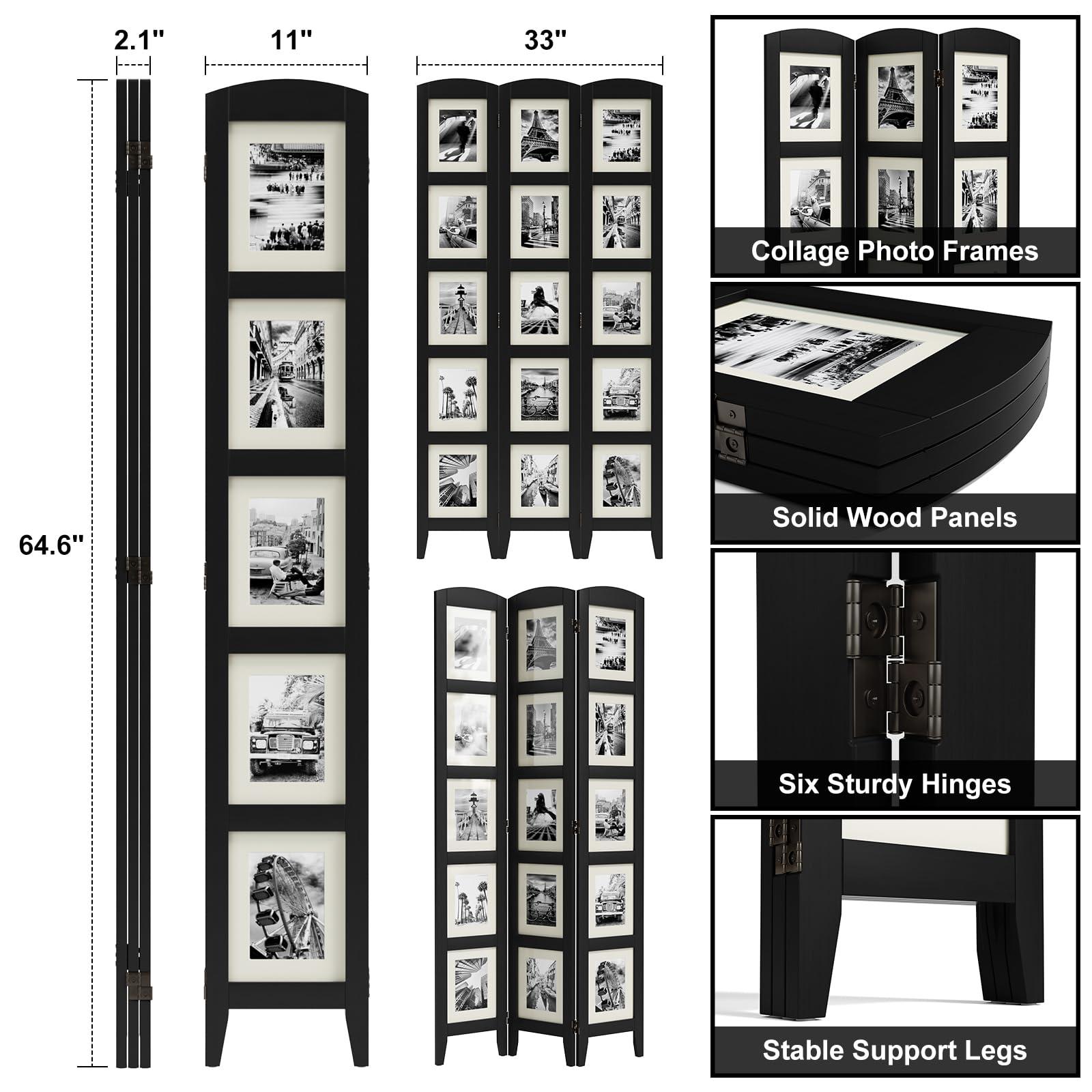 2.1"

11"

33"

64.6"

Collage Photo Frames

Solid Wood Panels

Six Sturdy Hinges

Stable Support Legs