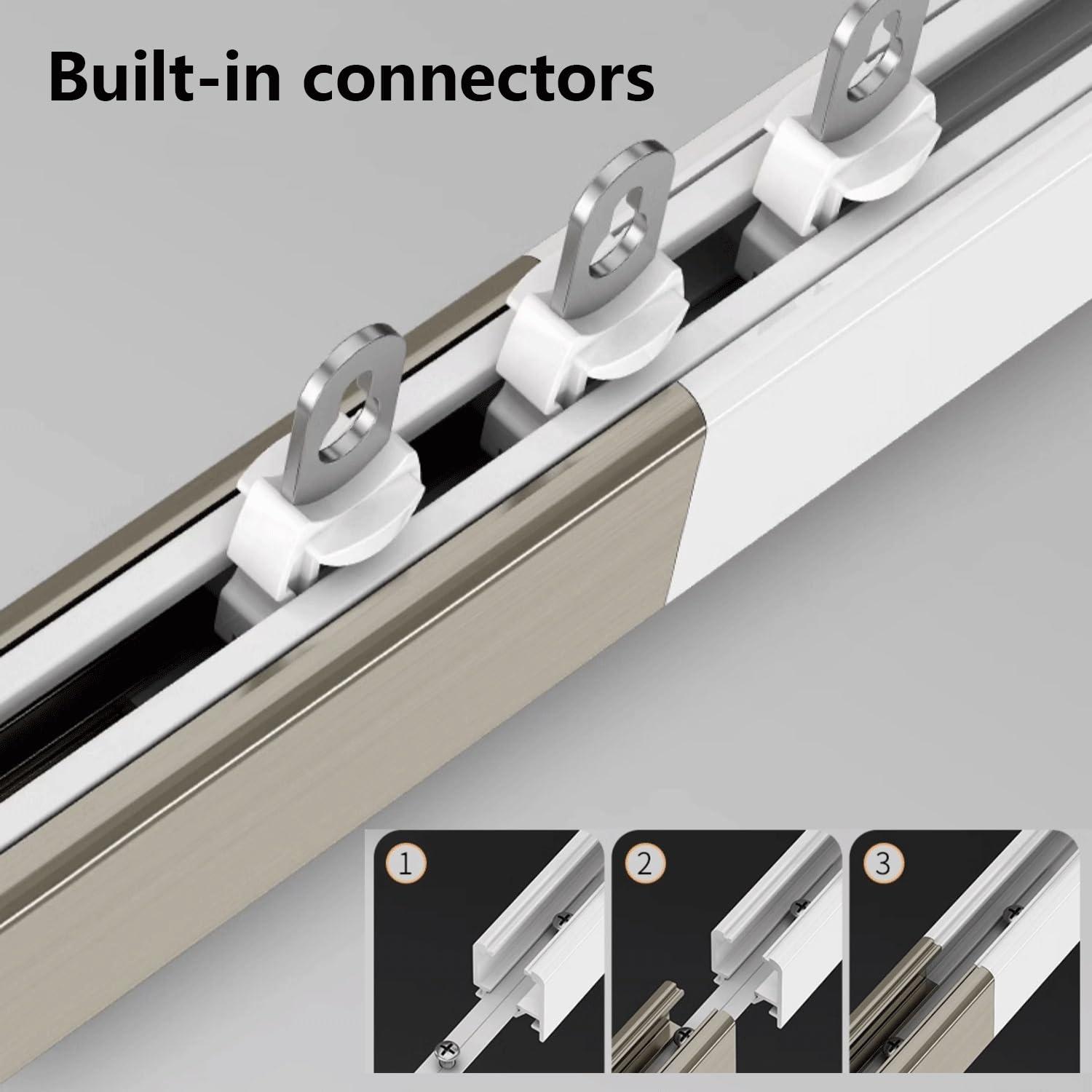 Built-in connectors

1

2

3