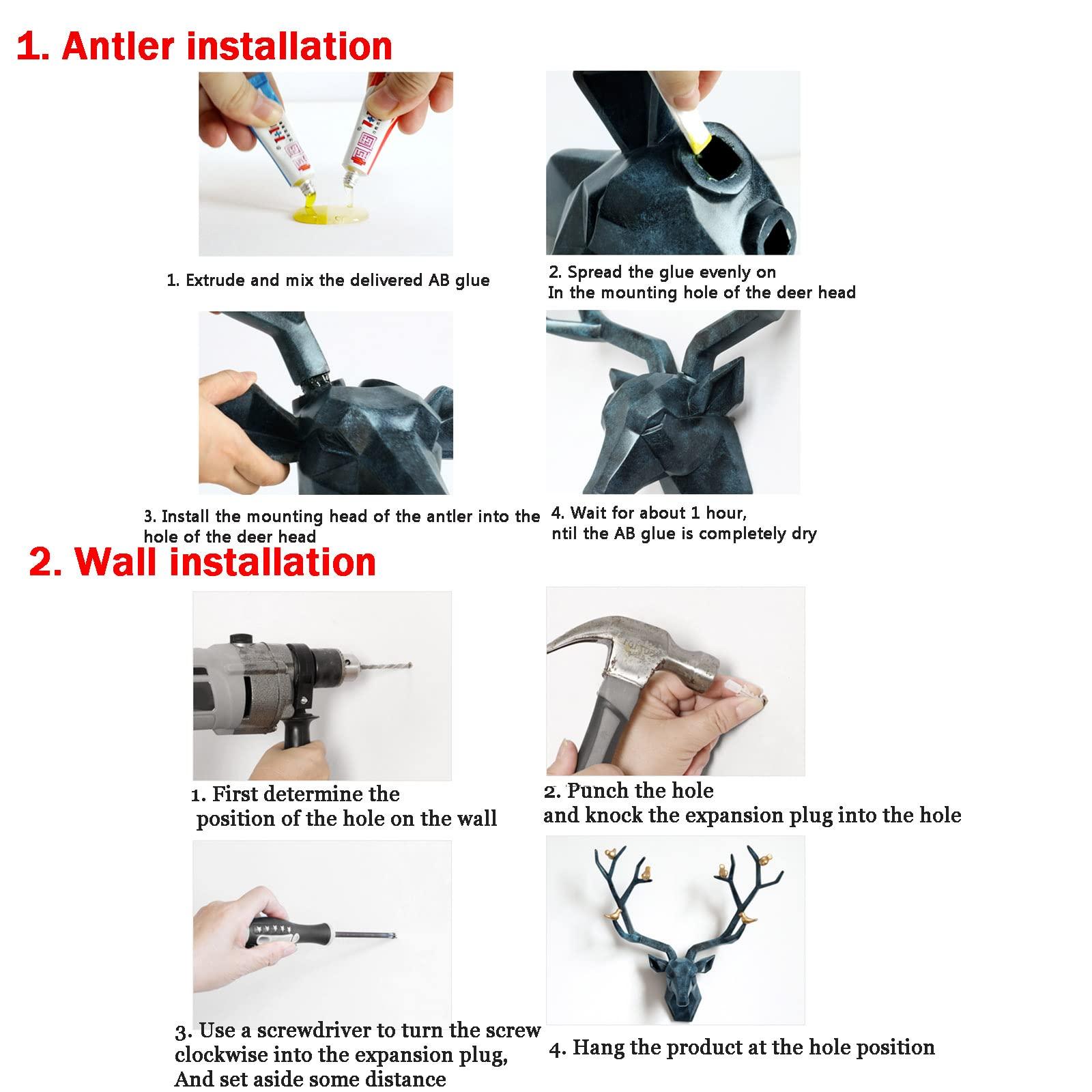 1. Antler installation

1. Extrude and mix the delivered AB glue

2. Spread the glue evenly on
In the mounting hole of the deer head

3. Install the mounting head of the antler into the hole of the deer head

4. Wait for about 1 hour,
ntil the AB glue is completely dry

2. Wall installation

1. First determine the position of the hole on the wall

2. Punch the hole
and knock the expansion plug into the hole

3. Use a screwdriver to turn the screw clockwise into the expansion plug,
And set aside some distance

4. Hang the product at the hole position