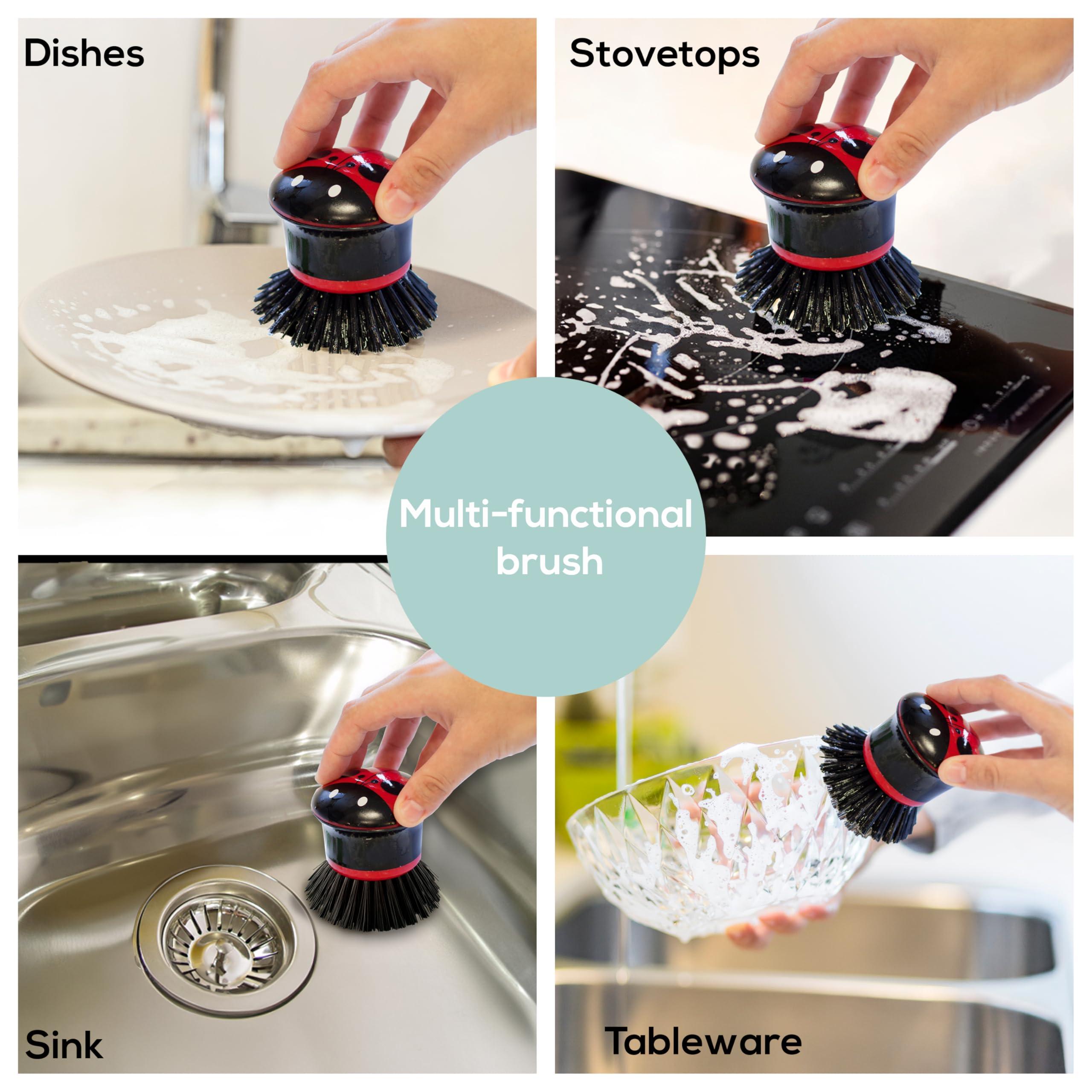 Dishes

Stovetops

Multi-functional brush

Sink

Tableware