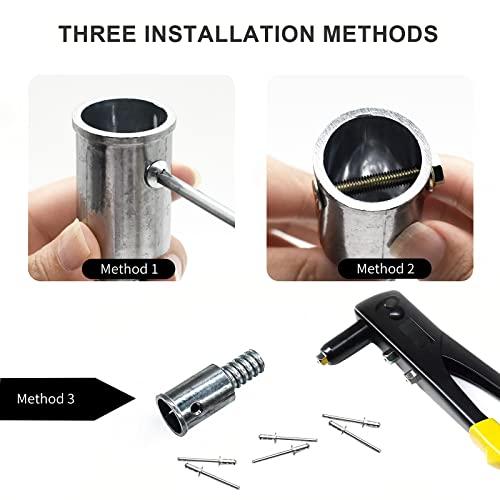 THREE INSTALLATION METHODS

Method 1

Method 2

Method 3