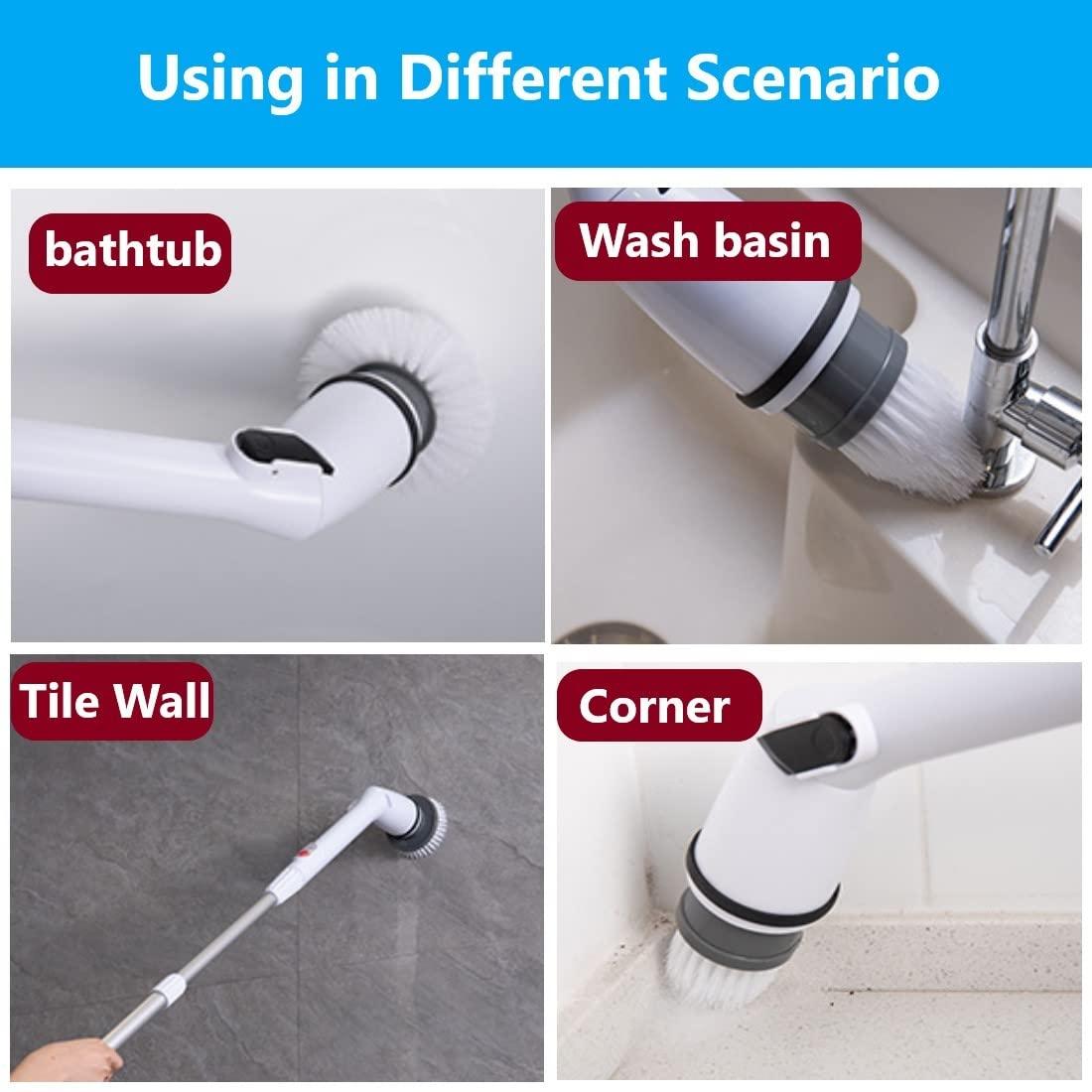 Using in Different Scenario

bathtub

Wash basin

Tile Wall

Corner