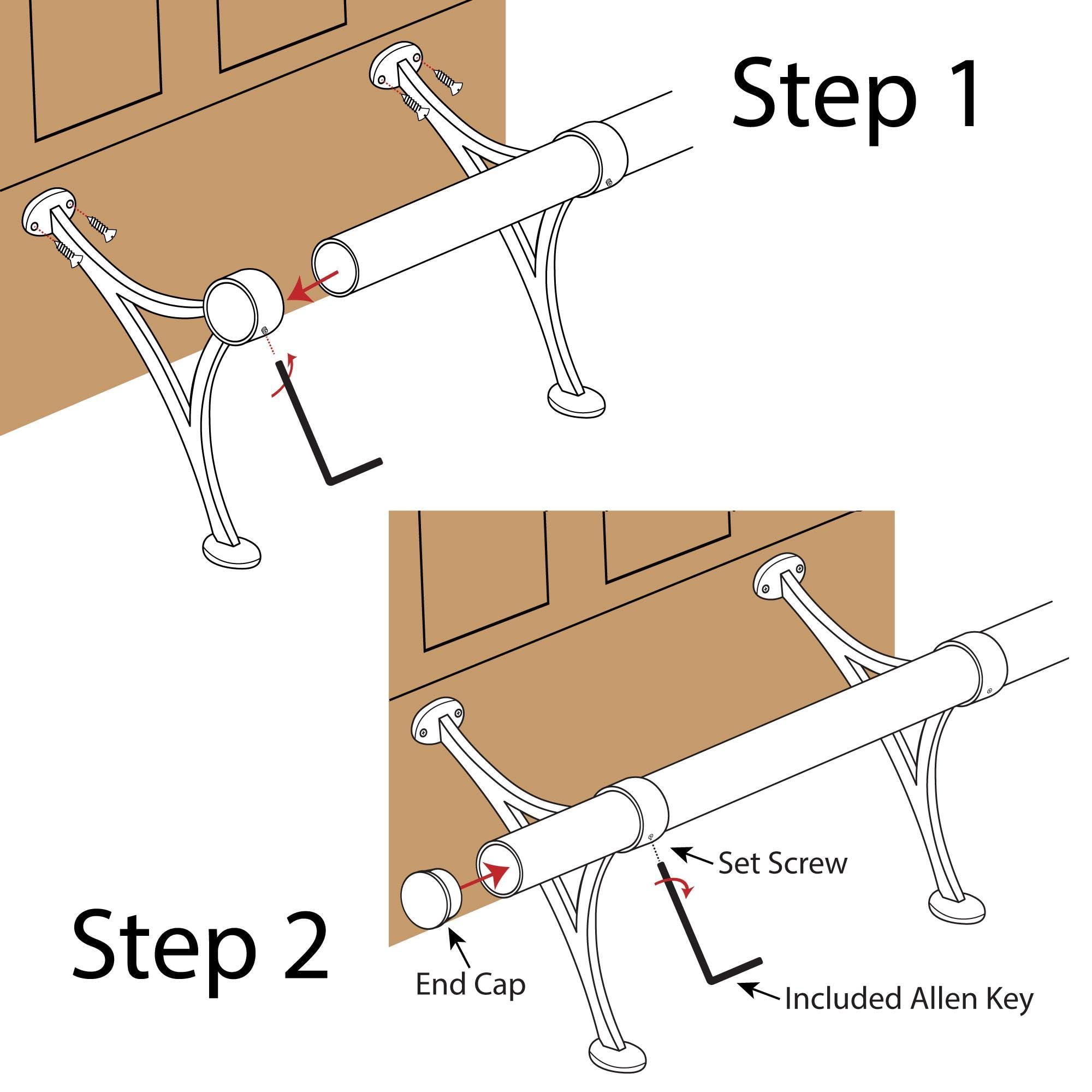 Step 1

Step 2

Set Screw

End Cap

Included Allen Key