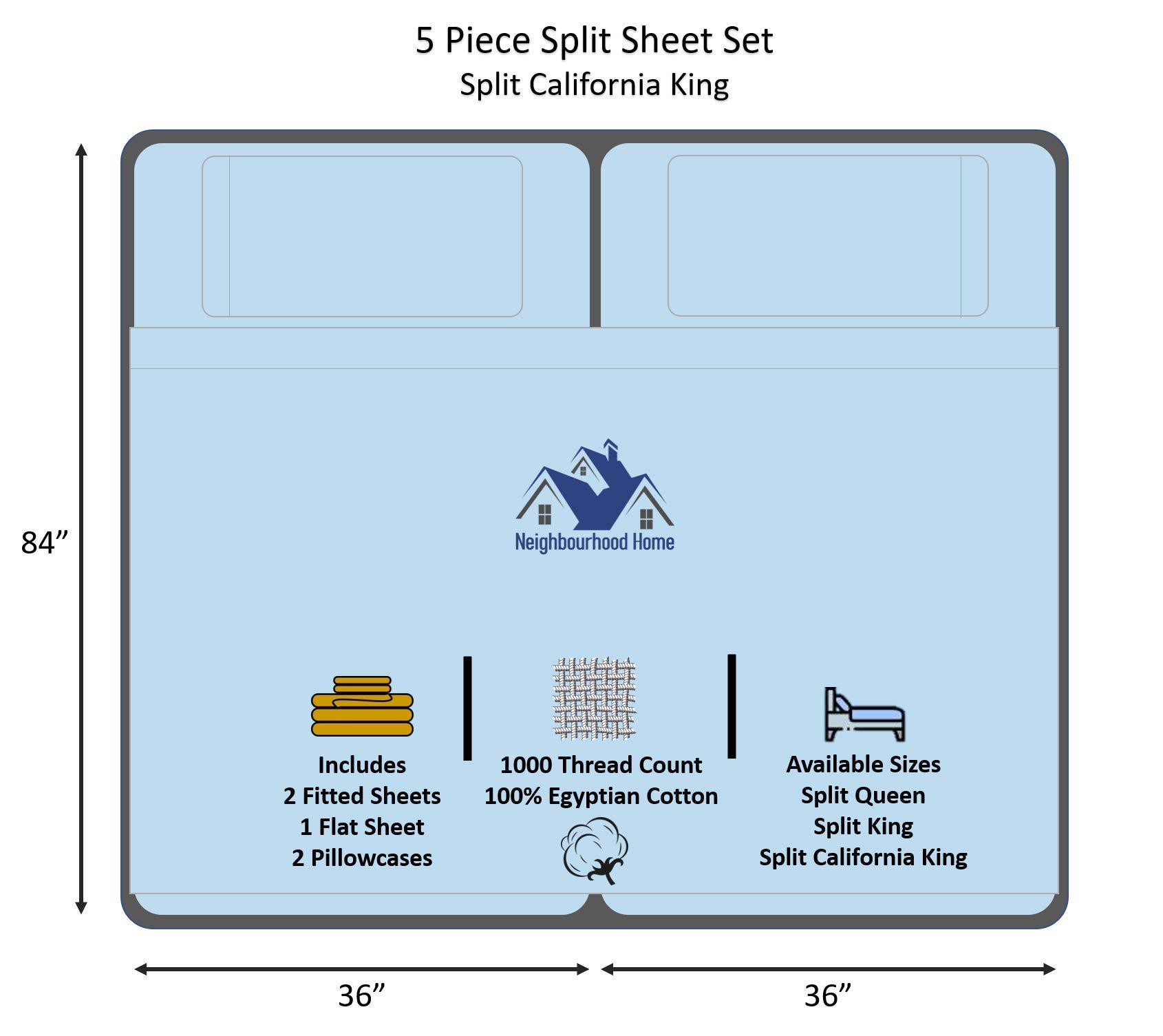 5 Piece Split Sheet Set
Split California King

84”

Neighbourhood Home

Includes
2 Fitted Sheets
1 Flat Sheet
2 Pillowcases

1000 Thread Count
100% Egyptian Cotton

Available Sizes
Split Queen
Split King
Split California King

36”

36”