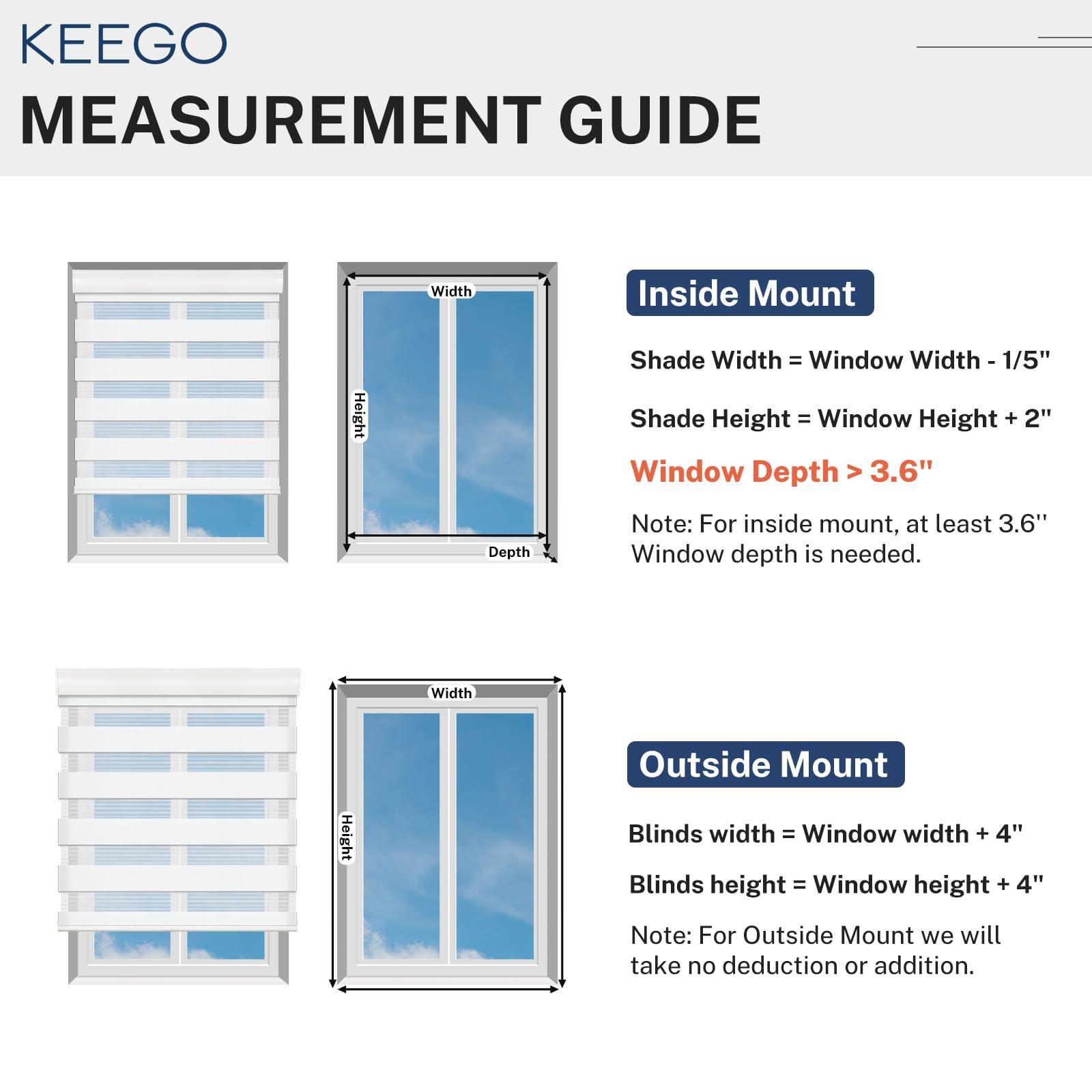 KEEGO

MEASUREMENT GUIDE

Width

Height

Depth

Inside Mount

Shade Width = Window Width - 1/5"

Shade Height = Window Height + 2"

Window Depth > 3.6"

Note: For inside mount, at least 3.6'' Window depth is needed.

Width

Height

Outside Mount

Blinds width = Window width + 4"

Blinds height = Window height + 4"

Note: For Outside Mount we will take no deduction or addition.