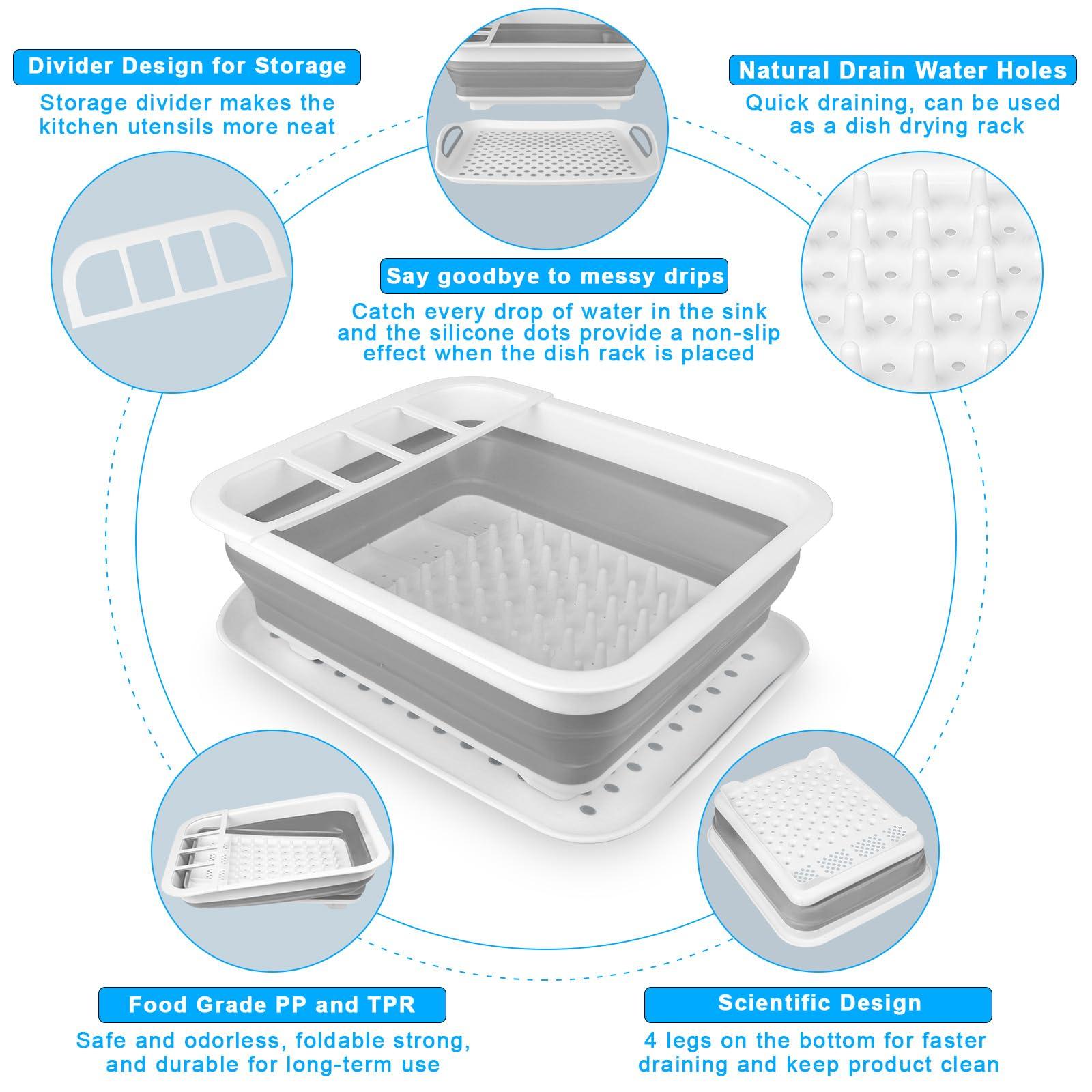 Divider Design for Storage

Storage divider makes the kitchen utensils more neat

Natural Drain Water Holes

Quick draining, can be used as a dish drying rack

Say goodbye to messy drips

Catch every drop of water in the sink and the silicone dots provide a non-slip effect when the dish rack is placed

Food Grade PP and TPR

Safe and odorless, foldable strong, and durable for long-term use

Scientific Design

4 legs on the bottom for faster draining and keep product clean