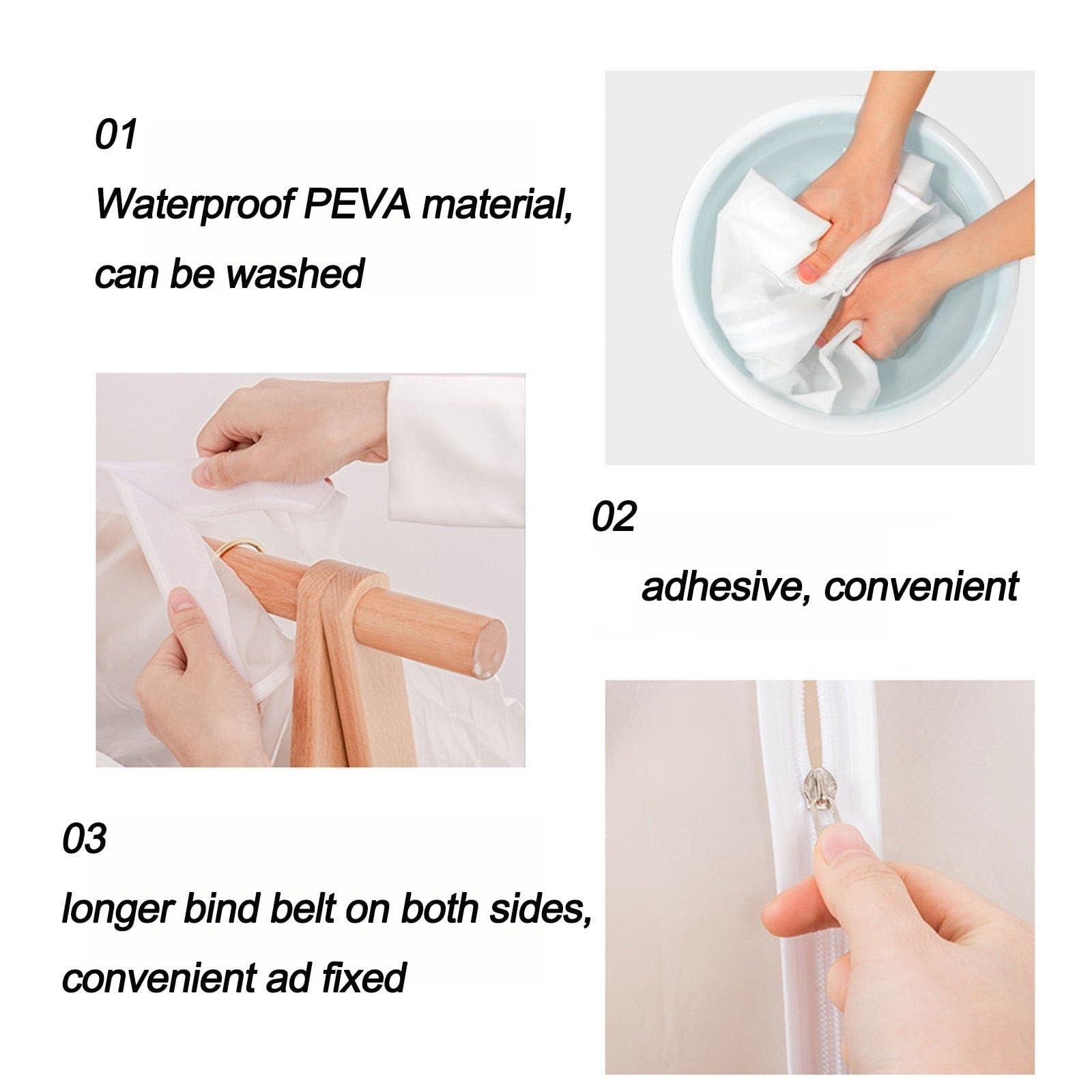 01

Waterproof PEVA material, can be washed

02

adhesive, convenient

03

longer bind belt on both sides, convenient ad fixed