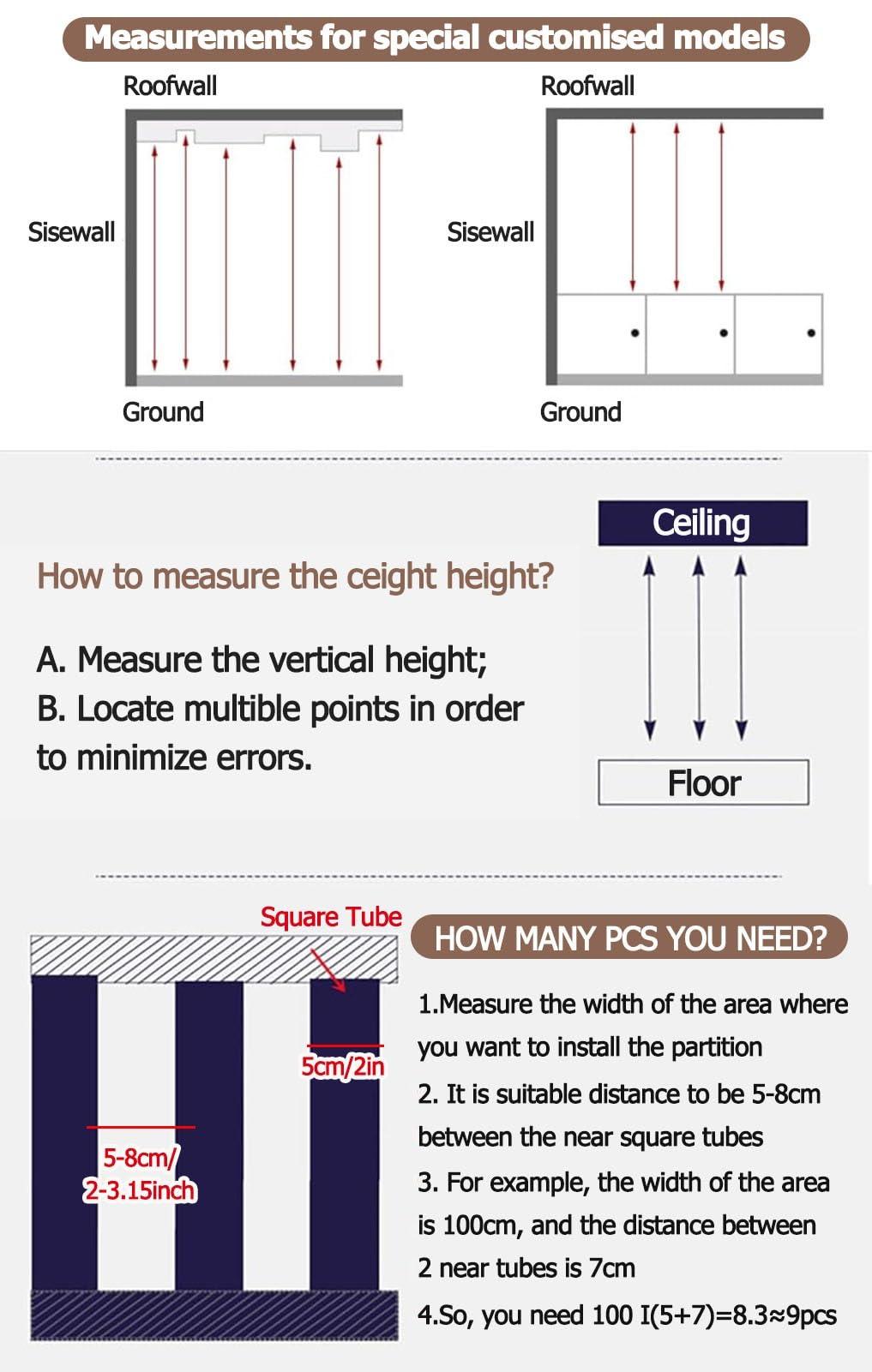 Measurements for special customised models

Roofwall

Sisewall

Ground

Roofwall

Sisewall

Ground

How to measure the ceight height?

A. Measure the vertical height;
B. Locate multible points in order to minimize errors.

Ceiling

Floor

Square Tube

5cm/2in

5-8cm/ 2-3.15inch

HOW MANY PCS YOU NEED?

1.Measure the width of the area where you want to install the partition

2. It is suitable distance to be 5-8cm between the near square tubes

3. For example, the width of the area is 100cm, and the distance between 2 near tubes is 7cm

4.So, you need 100 I(5+7)=8.3≈9pcs