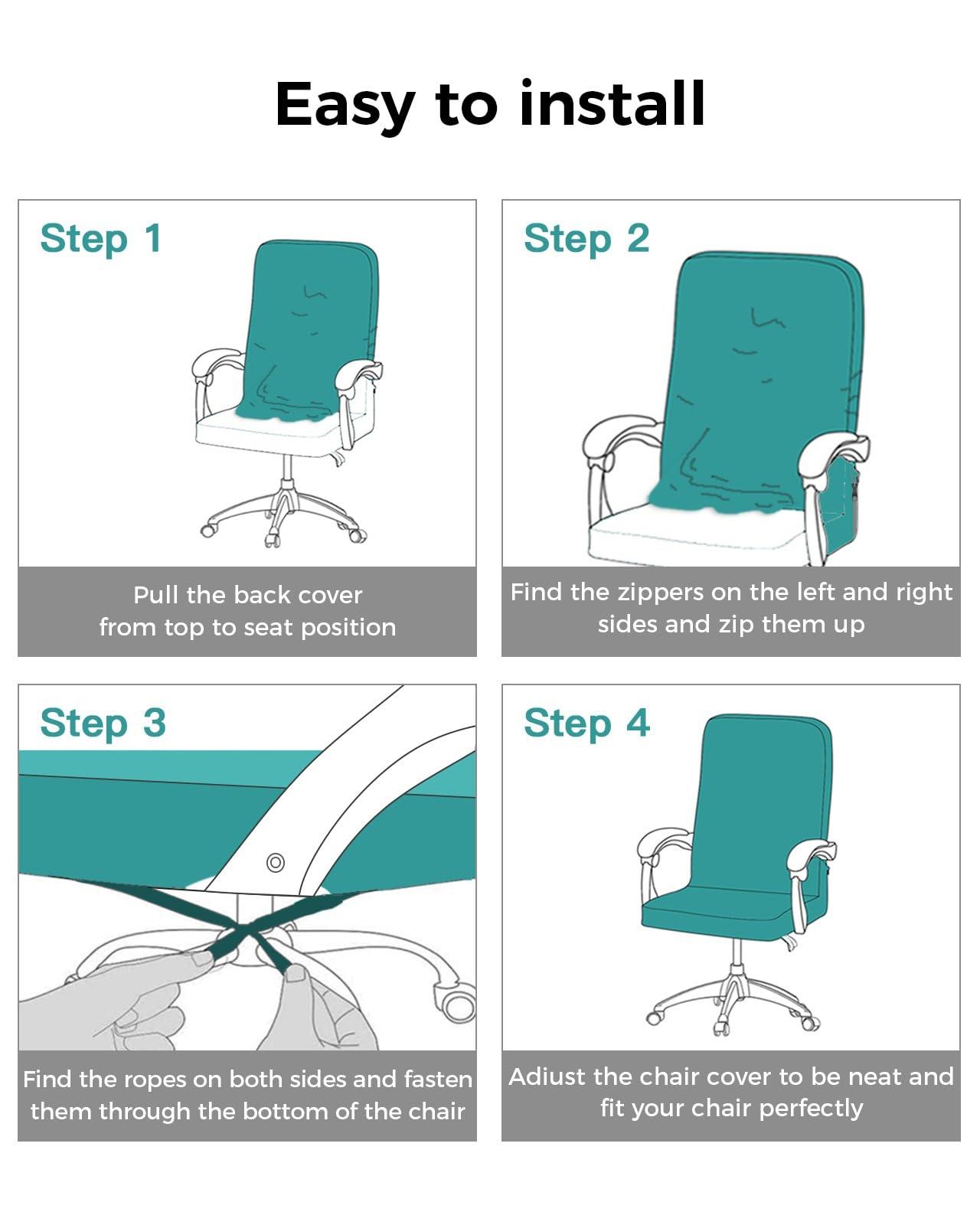 Easy to install

Step 1

Pull the back cover from top to seat position

Step 2

Find the zippers on the left and right sides and zip them up

Step 3

Find the ropes on both sides and fasten them through the bottom of the chair

Step 4

Adiust the chair cover to be neat and fit your chair perfectly