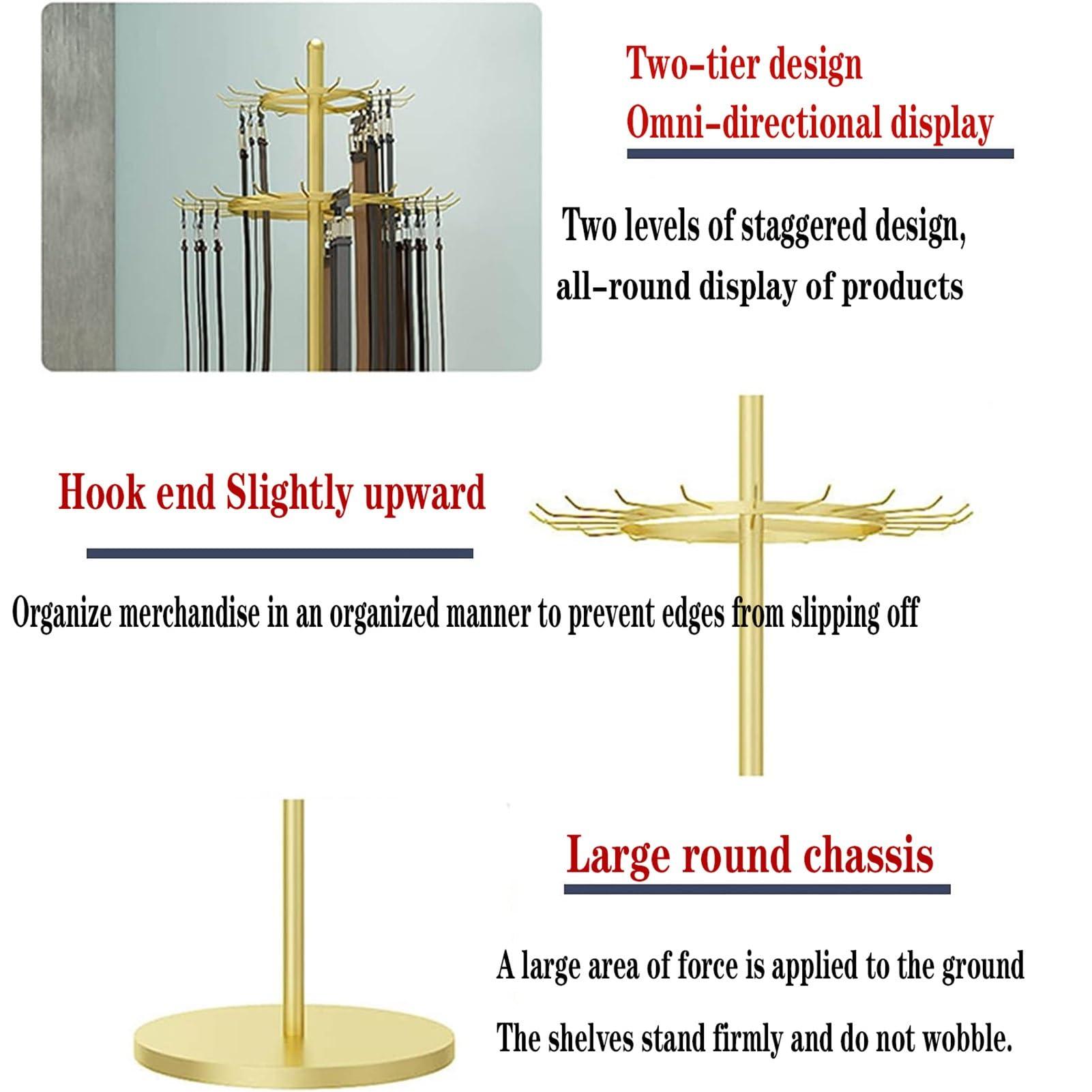 Two-tier design
Omni-directional display

Two levels of staggered design, all-round display of products

Hook end Slightly upward

Organize merchandise in an organized manner to prevent edges from slipping off

Large round chassis

A large area of force is applied to the ground

The shelves stand firmly and do not wobble.