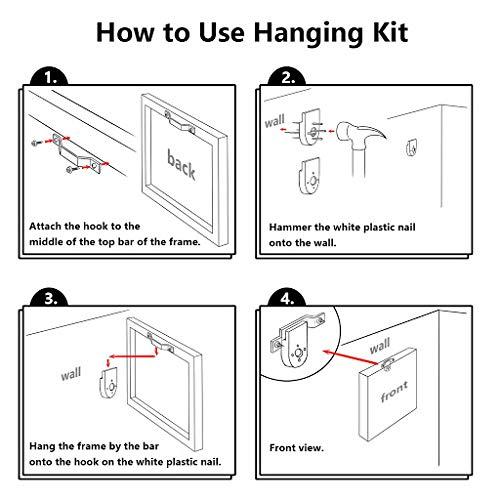 How to Use Hanging Kit

1.

back

Attach the hook to the middle of the top bar of the frame.

2.

wall

Hammer the white plastic nail onto the wall.

3.

wall

Hang the frame by the bar onto the hook on the white plastic nail.

4.

wall

front

Front view.