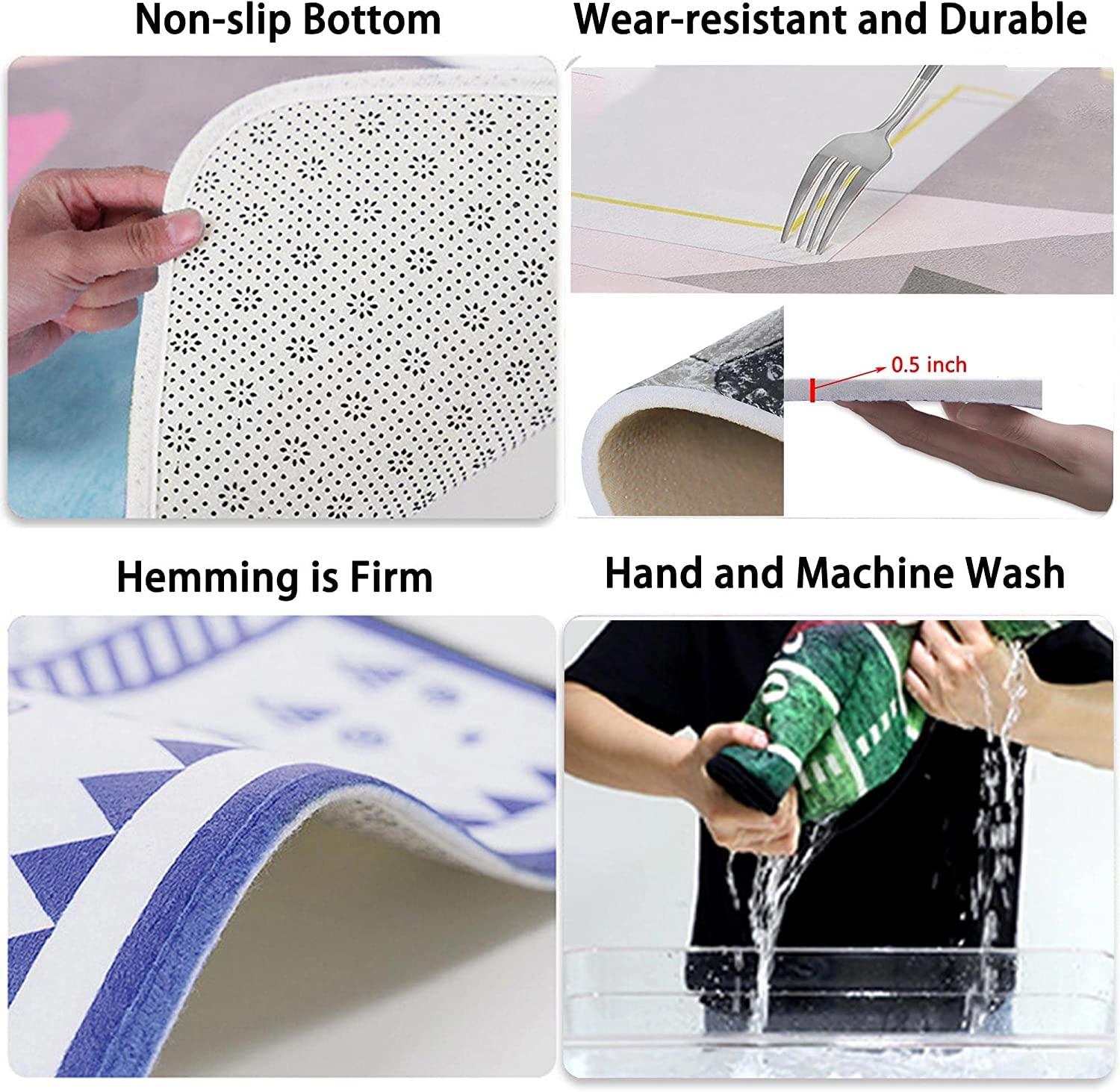 Non-slip Bottom

Wear-resistant and Durable

0.5 inch

Hemming is Firm

Hand and Machine Wash