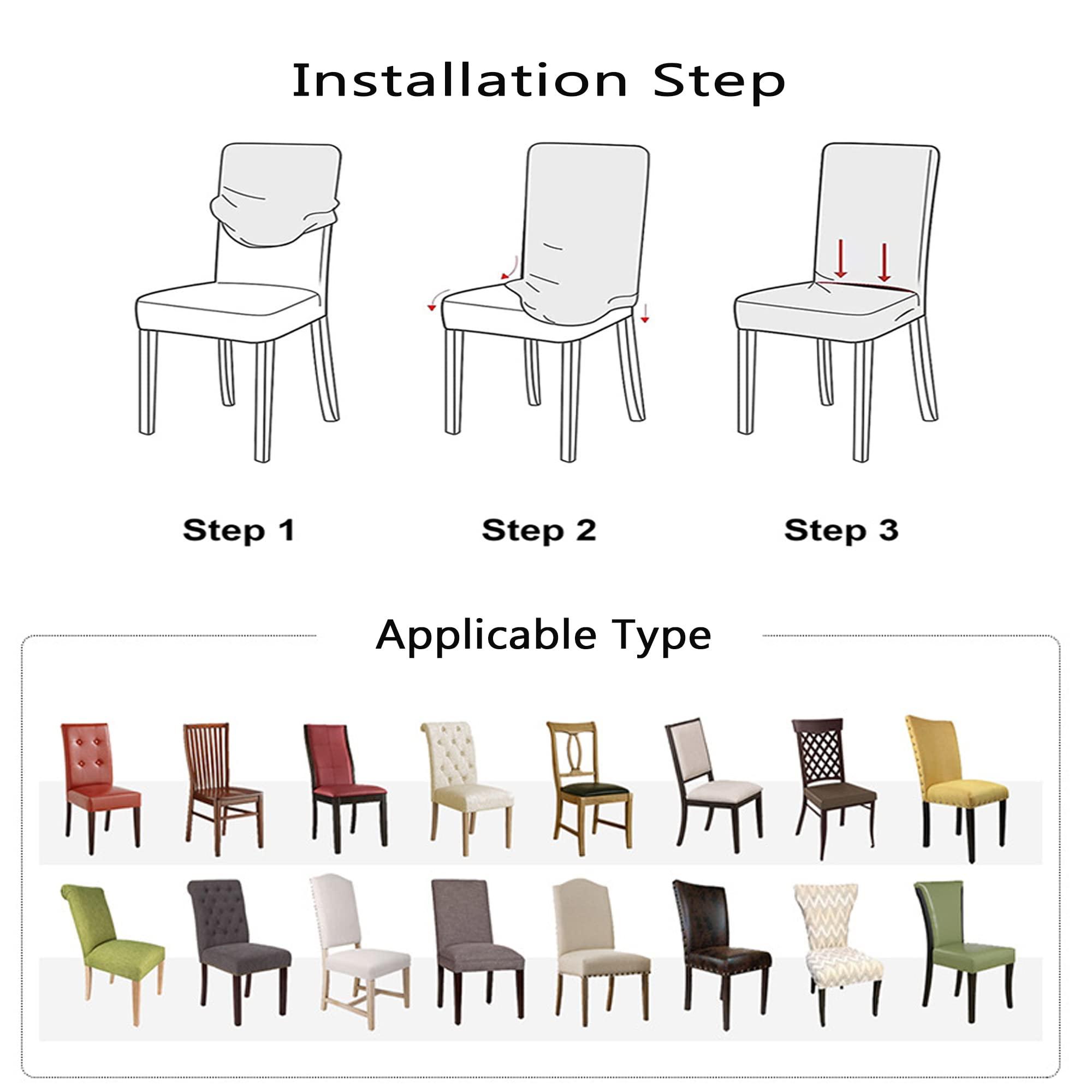 Installation Step

Step 1

Step 2

Step 3

Applicable Type