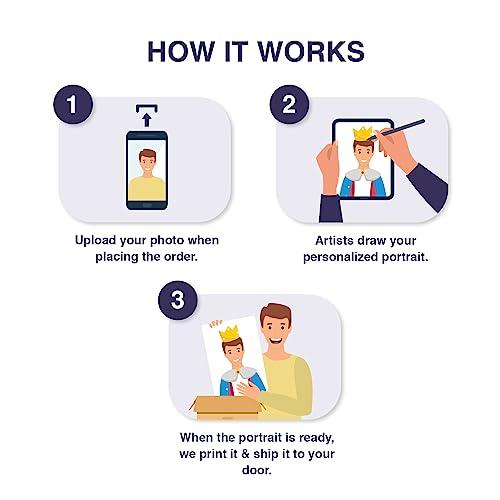 HOW IT WORKS

1

Upload your photo when placing the order.

2

Artists draw your personalized portrait.

3

When the portrait is ready, we print it & ship it to your door.