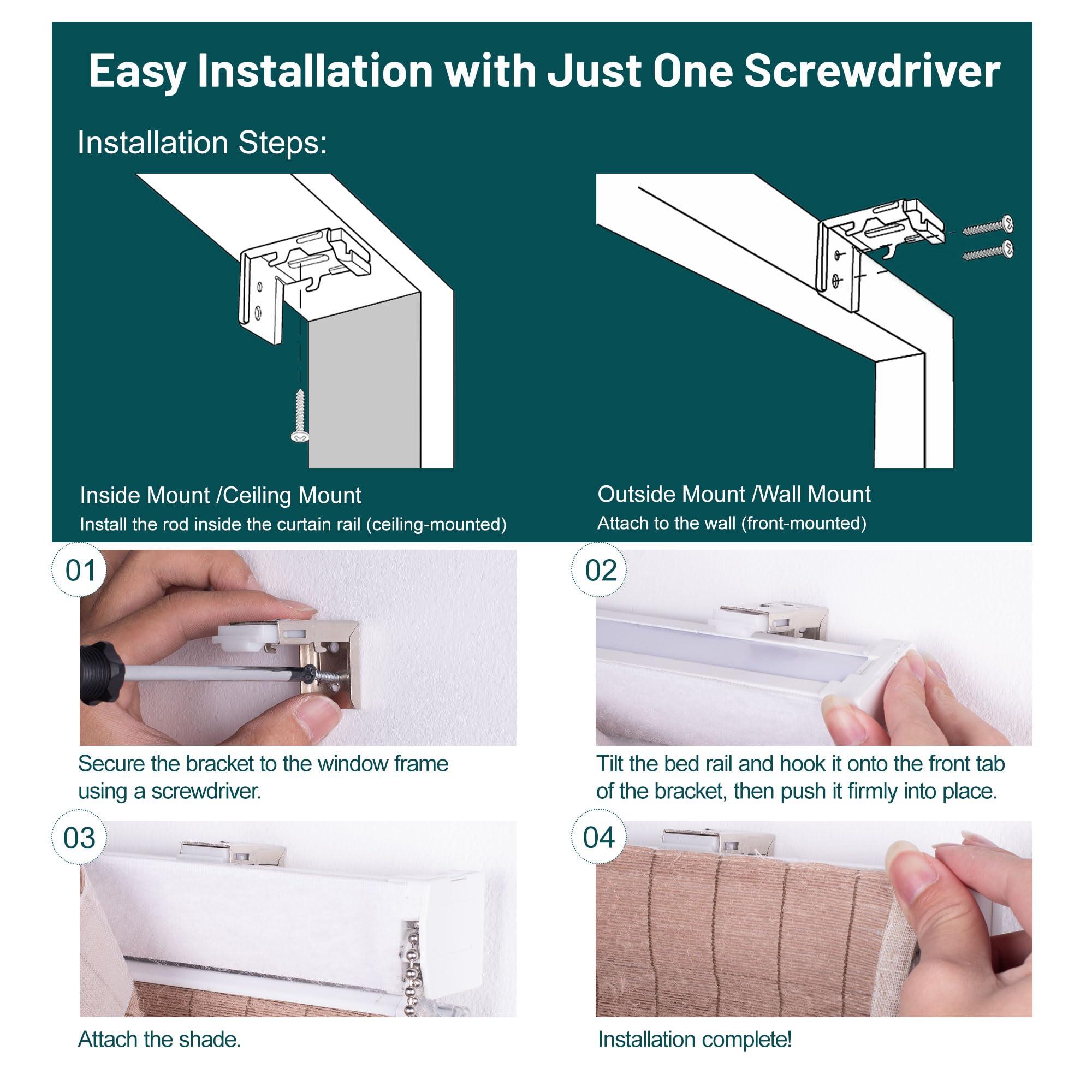 Easy Installation with Just One Screwdriver

Installation Steps:

Inside Mount /Ceiling Mount
Install the rod inside the curtain rail (ceiling-mounted)

Outside Mount /Wall Mount
Attach to the wall (front-mounted)

01

Secure the bracket to the window frame using a screwdriver.

02

Tilt the bed rail and hook it onto the front tab of the bracket, then push it firmly into place.

03

Attach the shade.

04

Installation complete!