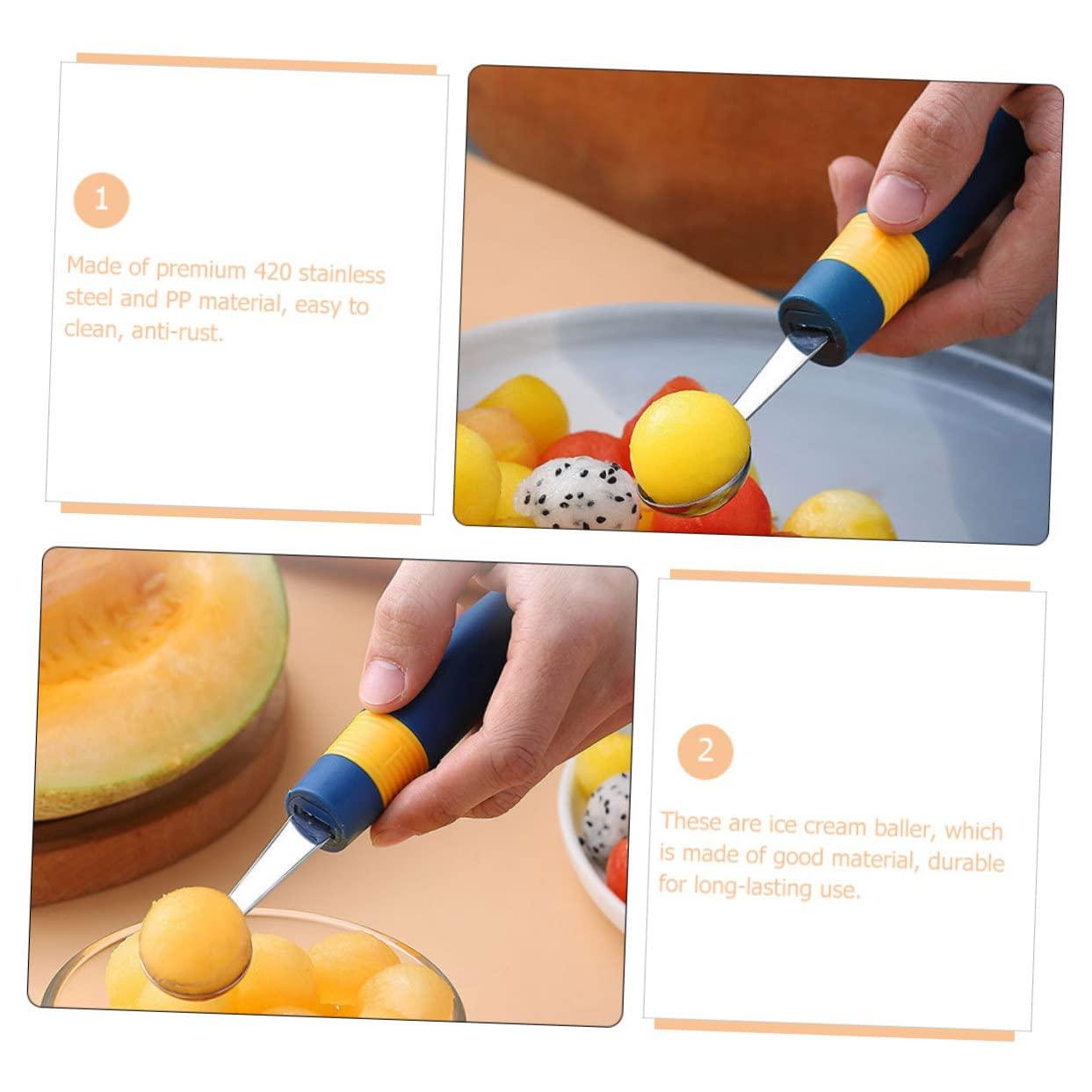 1

Made of premium 420 stainless steel and PP material, easy to clean, anti-rust.

2

These are ice cream baller, which is made of good material, durable for long-lasting use.