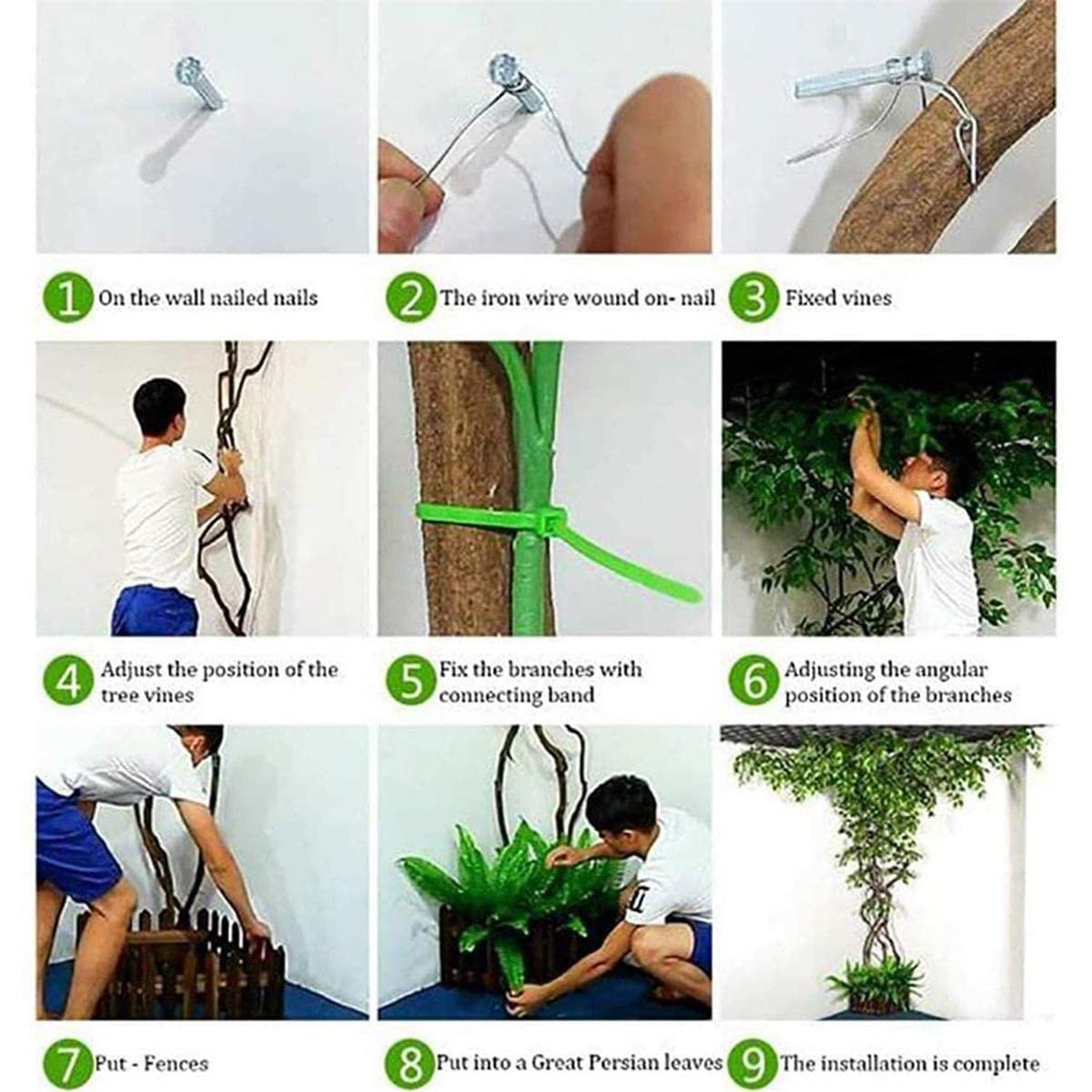 1 On the wall nailed nails

2 The iron wire wound on- nail

3 Fixed vines

4 Adjust the position of the tree vines

5 Fix the branches with connecting band

6 Adjusting the angular position of the branches

7 Put - Fences

8 Put into a Great Persian leaves

9 The installation is complete