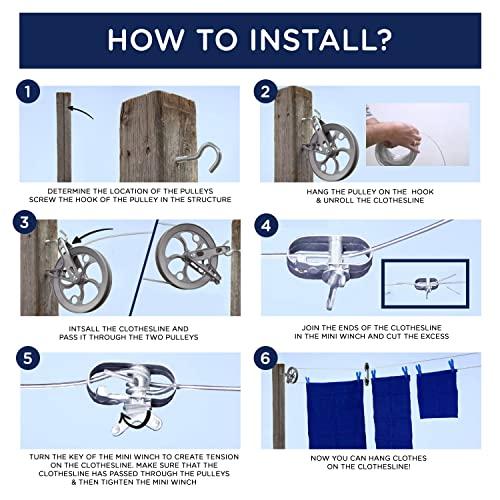 HOW TO INSTALL?

1

DETERMINE THE LOCATION OF THE PULLEYS
SCREW THE HOOK OF THE PULLEY IN THE STRUCTURE

2

HANG THE PULLEY ON THE HOOK
& UNROLL THE CLOTHESLINE

3

INTSALL THE CLOTHESLINE AND
PASS IT THROUGH THE TWO PULLEYS

4

JOIN THE ENDS OF THE CLOTHESLINE
IN THE MINI WINCH AND CUT THE EXCESS

5

TURN THE KEY OF THE MINI WINCH TO CREATE TENSION ON THE CLOTHESLINE. MAKE SURE THAT THE CLOTHESLINE HAS PASSED THROUGH THE PULLEYS & THEN TIGHTEN THE MINI WINCH

6

NOW YOU CAN HANG CLOTHES
ON THE CLOTHESLINE!