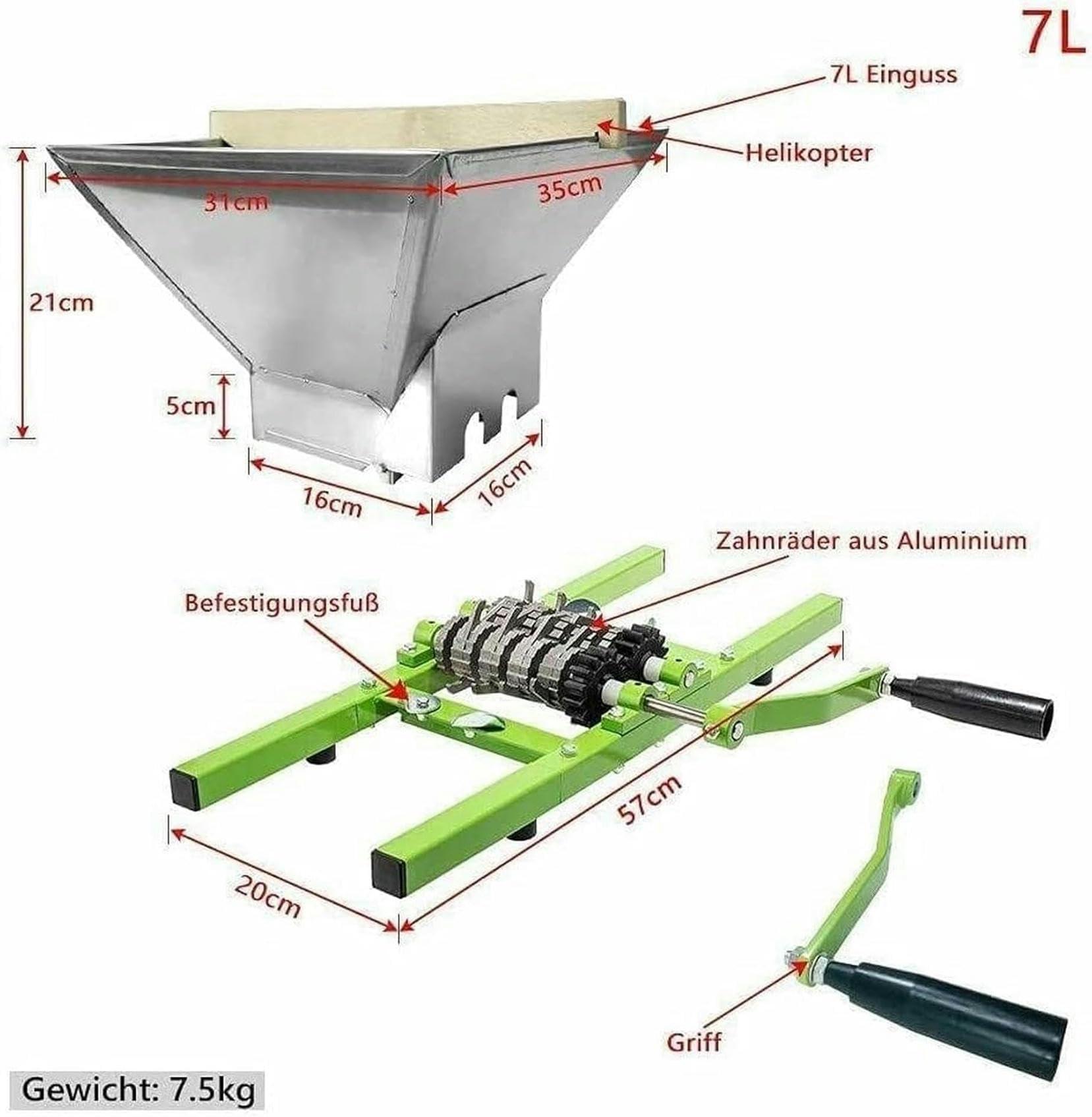 7L

7L Einguss

Helikopter

31cm

35cm

21cm

5cm

16cm

16cm

Zahnräder aus Aluminium

Befestigungsfuß

57cm

20cm

Griff

Gewicht: 7.5kg