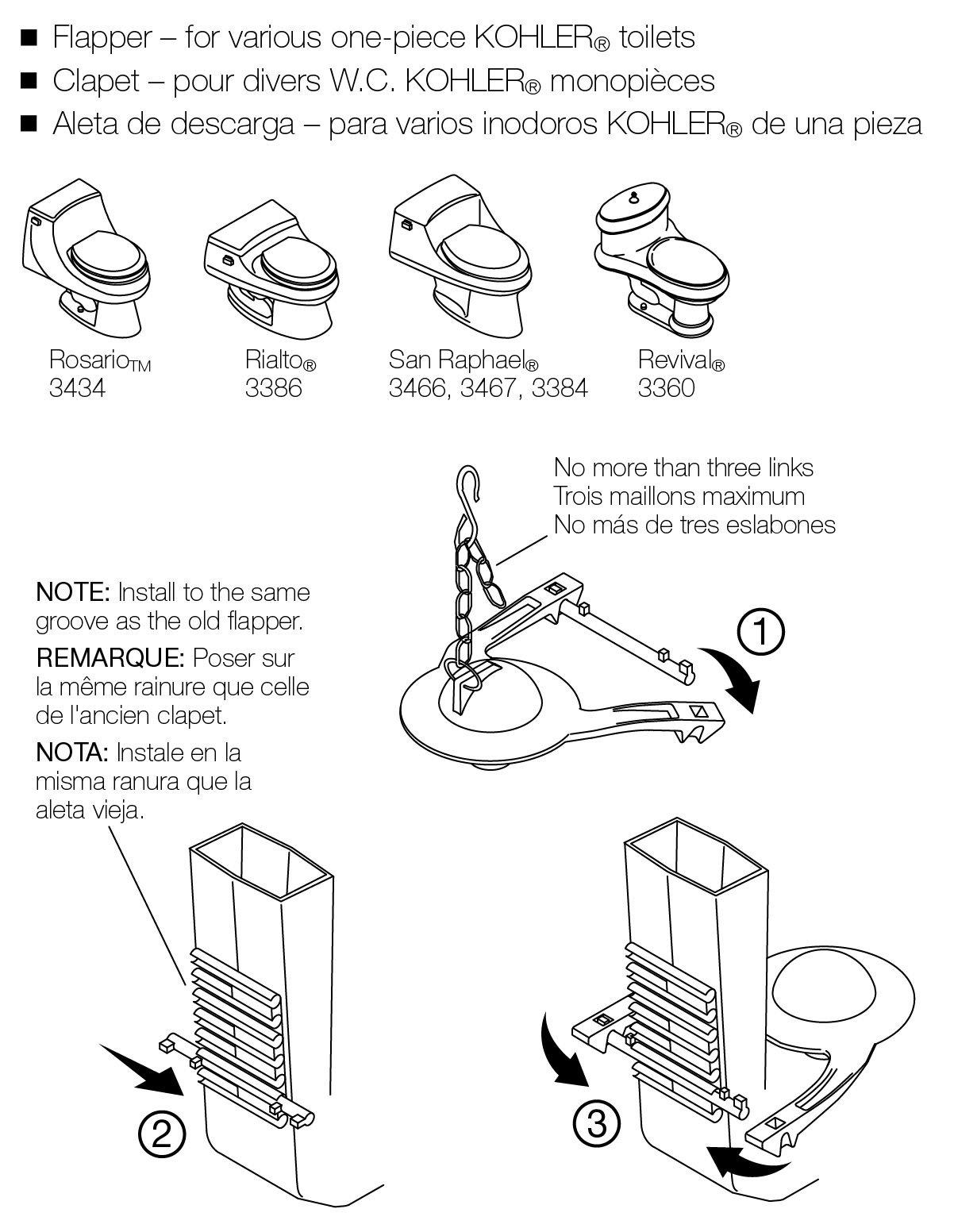 ■ Flapper – for various one-piece KOHLER® toilets
■ Clapet – pour divers W.C. KOHLER® monopièces
■ Aleta de descarga – para varios inodoros KOHLER® de una pieza

Rosario™
3434

Rialto®
3386

San Raphael®
3466, 3467, 3384

Revival®
3360

No more than three links
Trois maillons maximum
No más de tres eslabones

NOTE: Install to the same groove as the old flapper.

REMARQUE: Poser sur la même rainure que celle de l'ancien clapet.

NOTA: Instale en la misma ranura que la aleta vieja.

1

2

3