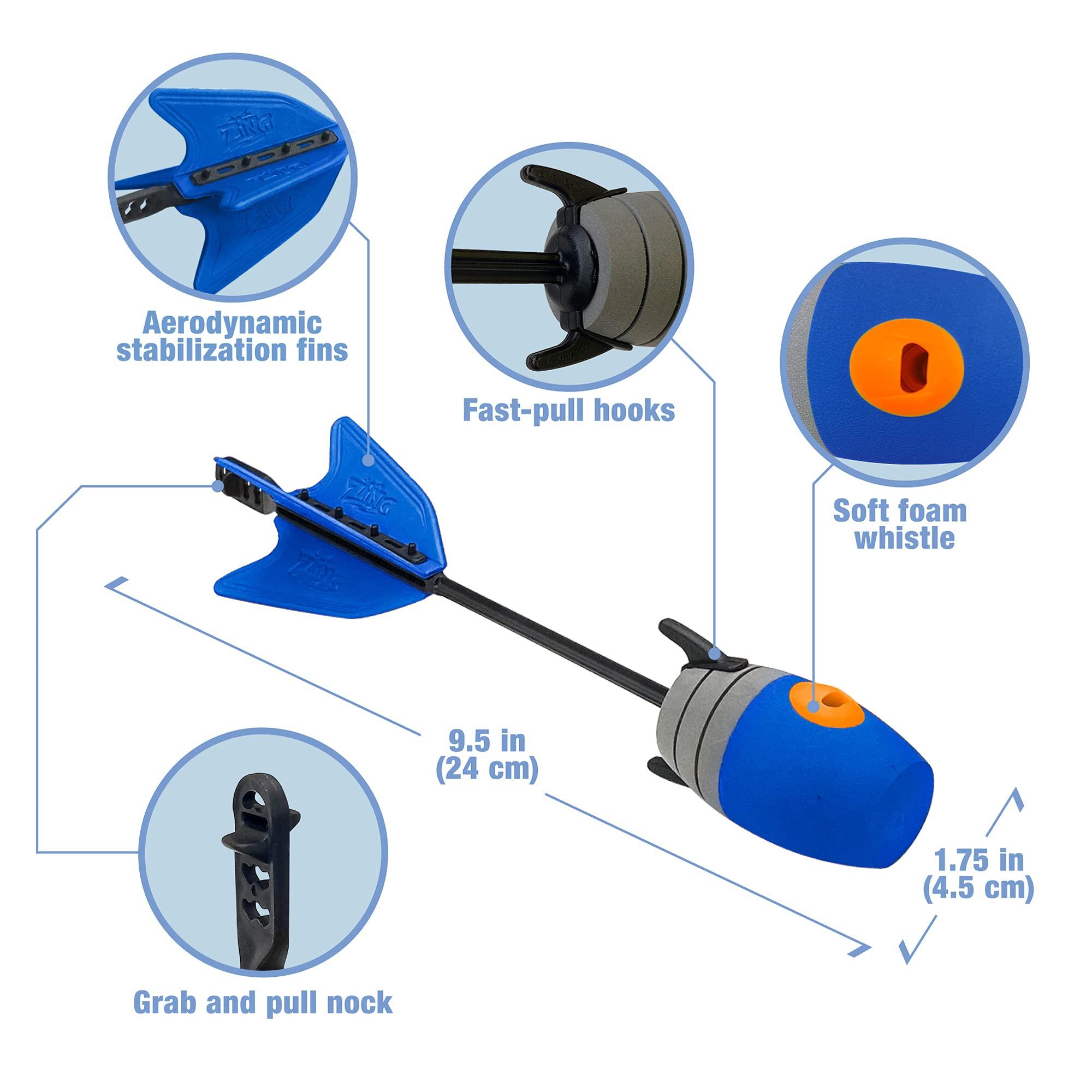 ZING
ZING

Aerodynamic stabilization fins

Fast-pull hooks

Soft foam whistle

ZING
ZING

9.5 in (24 cm)

1.75 in (4.5 cm)

Grab and pull nock