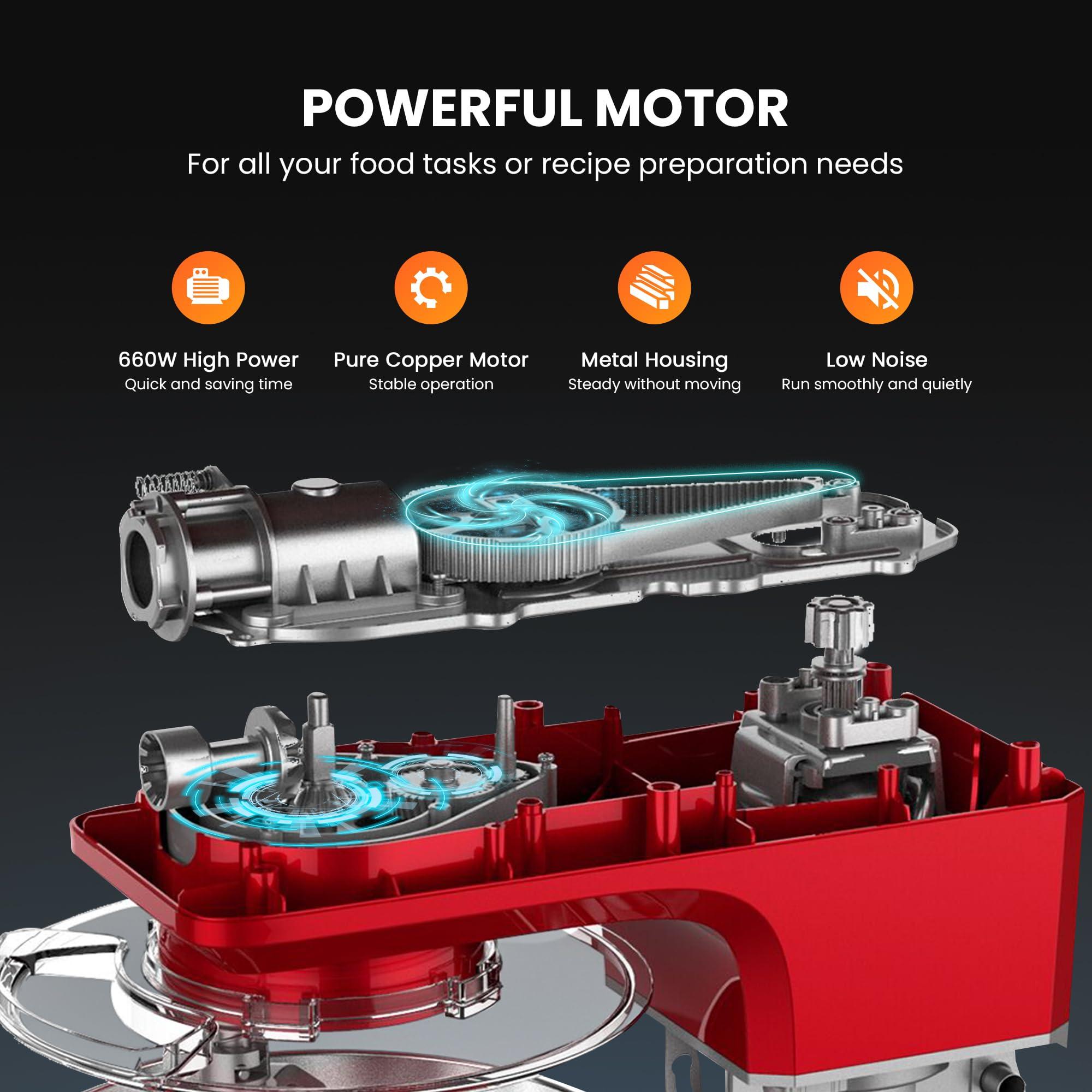 POWERFUL MOTOR
For all your food tasks or recipe preparation needs

660W High Power
Quick and saving time

Pure Copper Motor
Stable operation

Metal Housing
Steady without moving

Low Noise
Run smoothly and quietly