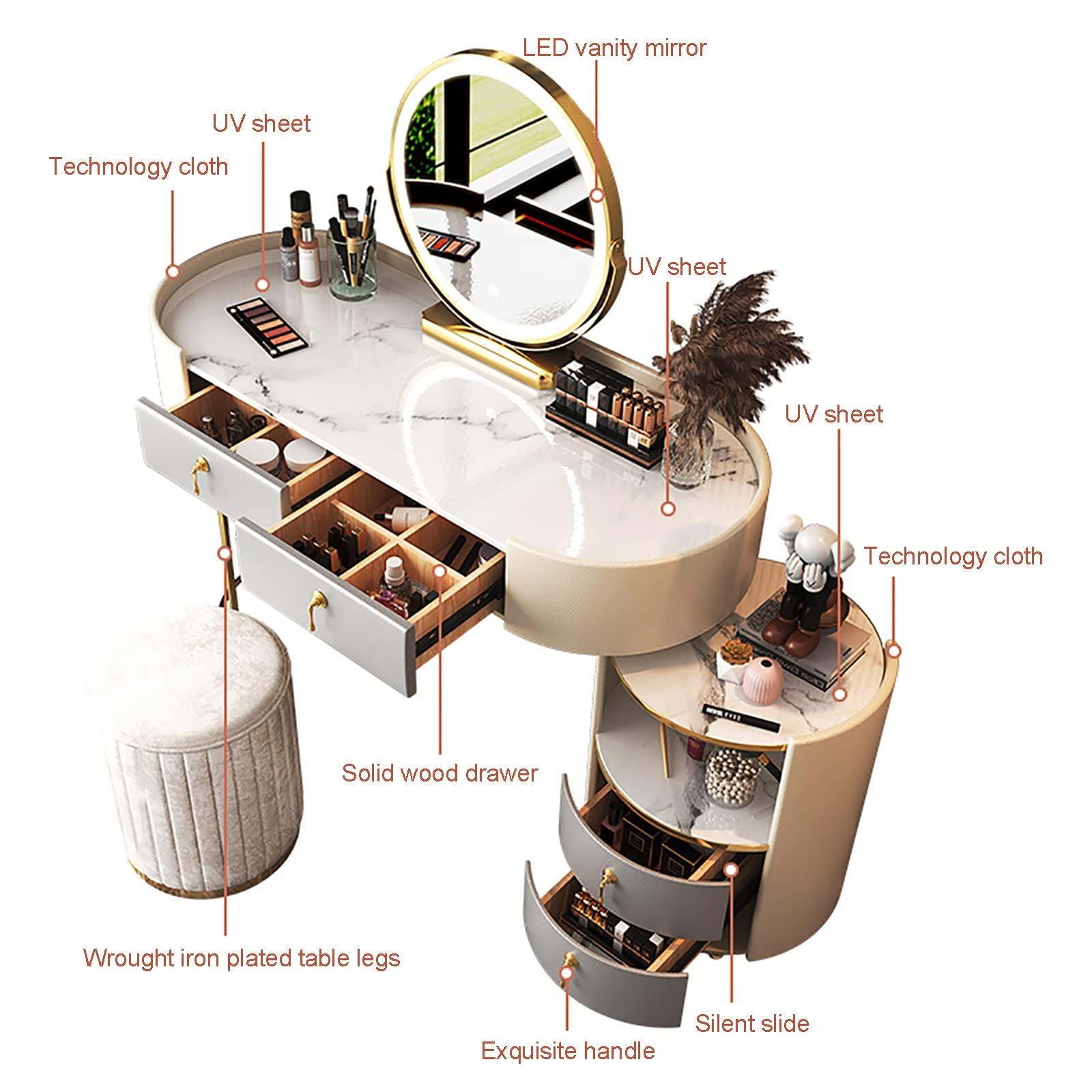 LED vanity mirror

UV sheet

Technology cloth

UV sheet

UV sheet

Technology cloth

Solid wood drawer

Wrought iron plated table legs

Silent slide

Exquisite handle