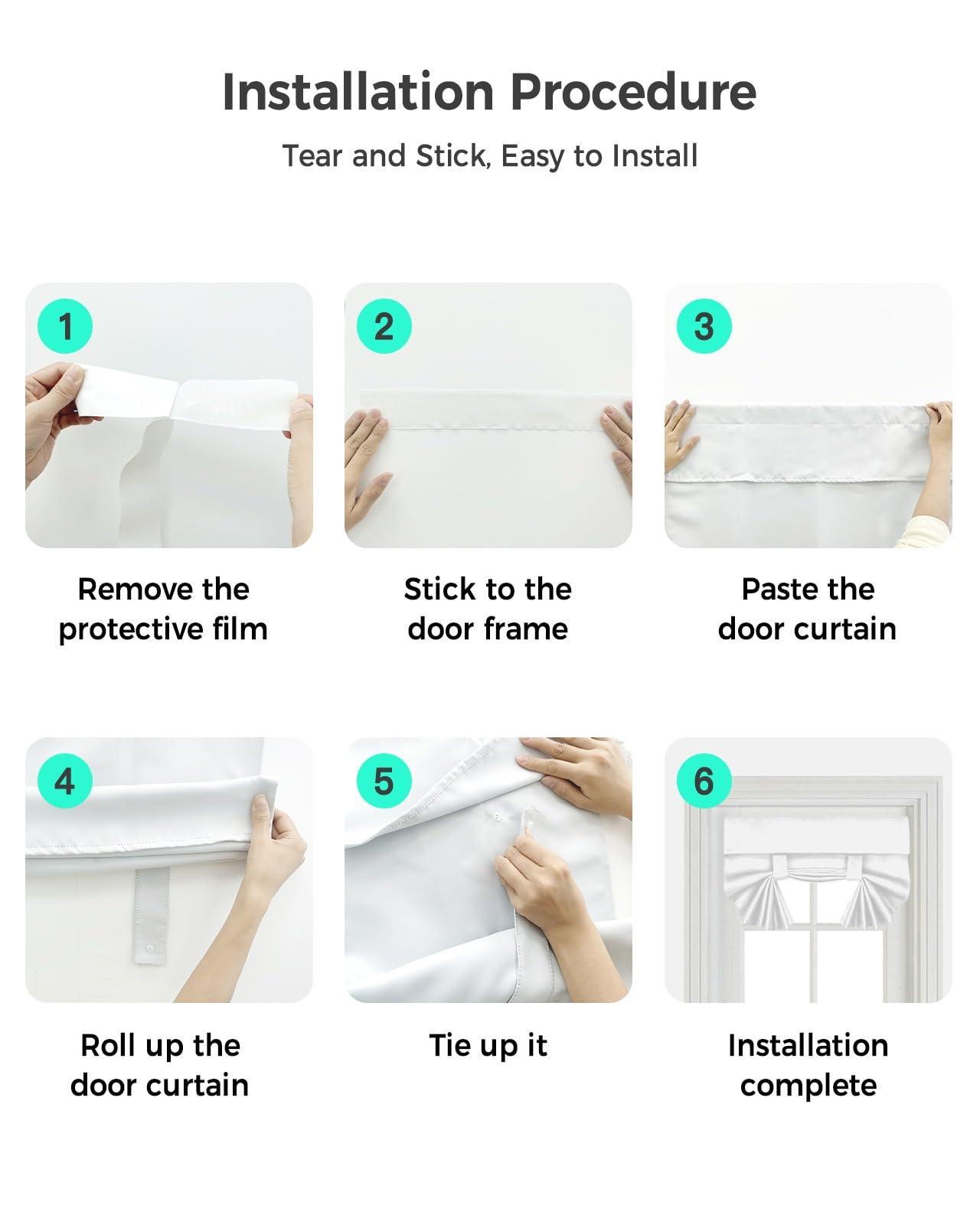 Installation Procedure

Tear and Stick, Easy to Install

1

Remove the protective film

2

Stick to the door frame

3

Paste the door curtain

4

Roll up the door curtain

5

Tie up it

6

Installation complete