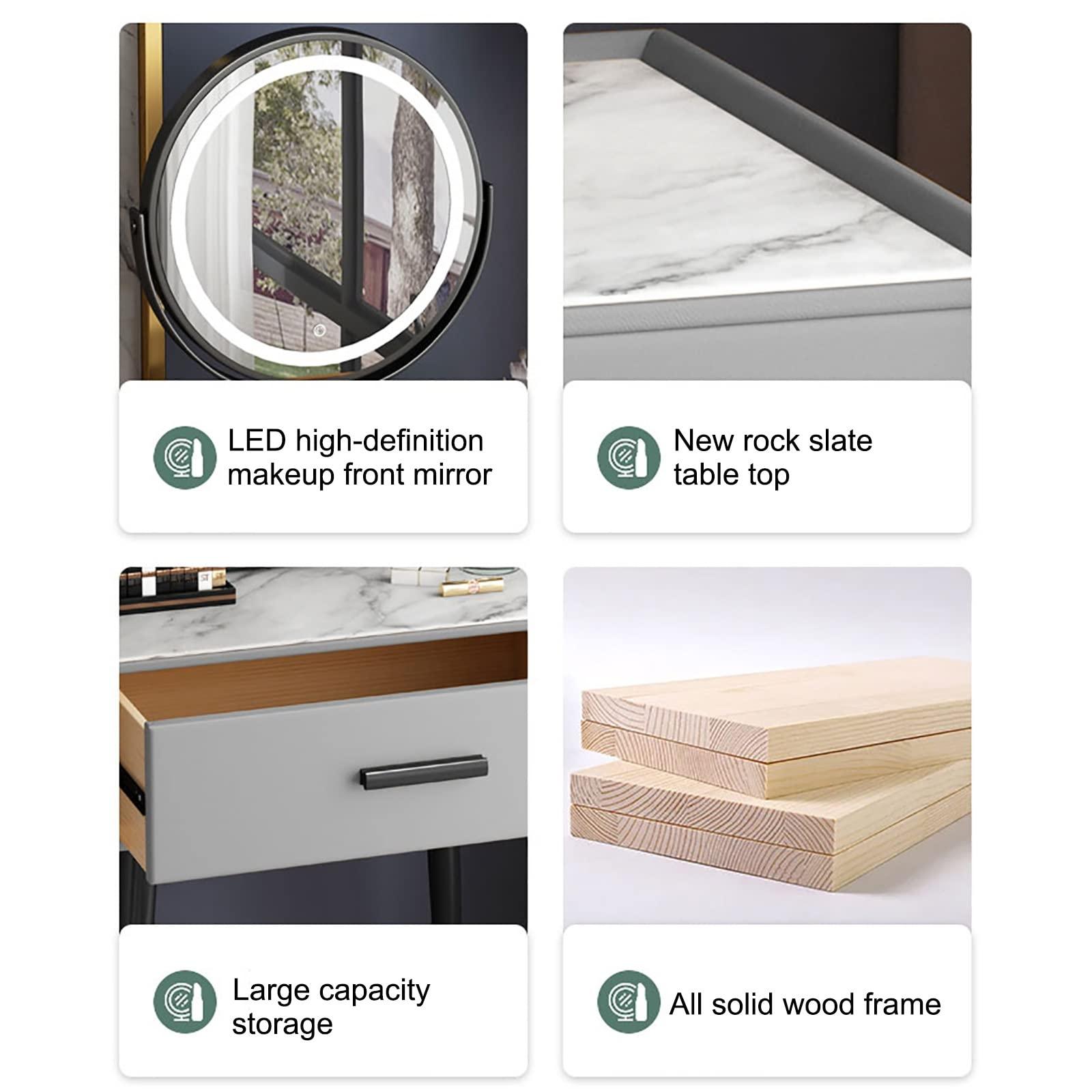 LED high-definition makeup front mirror

New rock slate table top

Large capacity storage

All solid wood frame