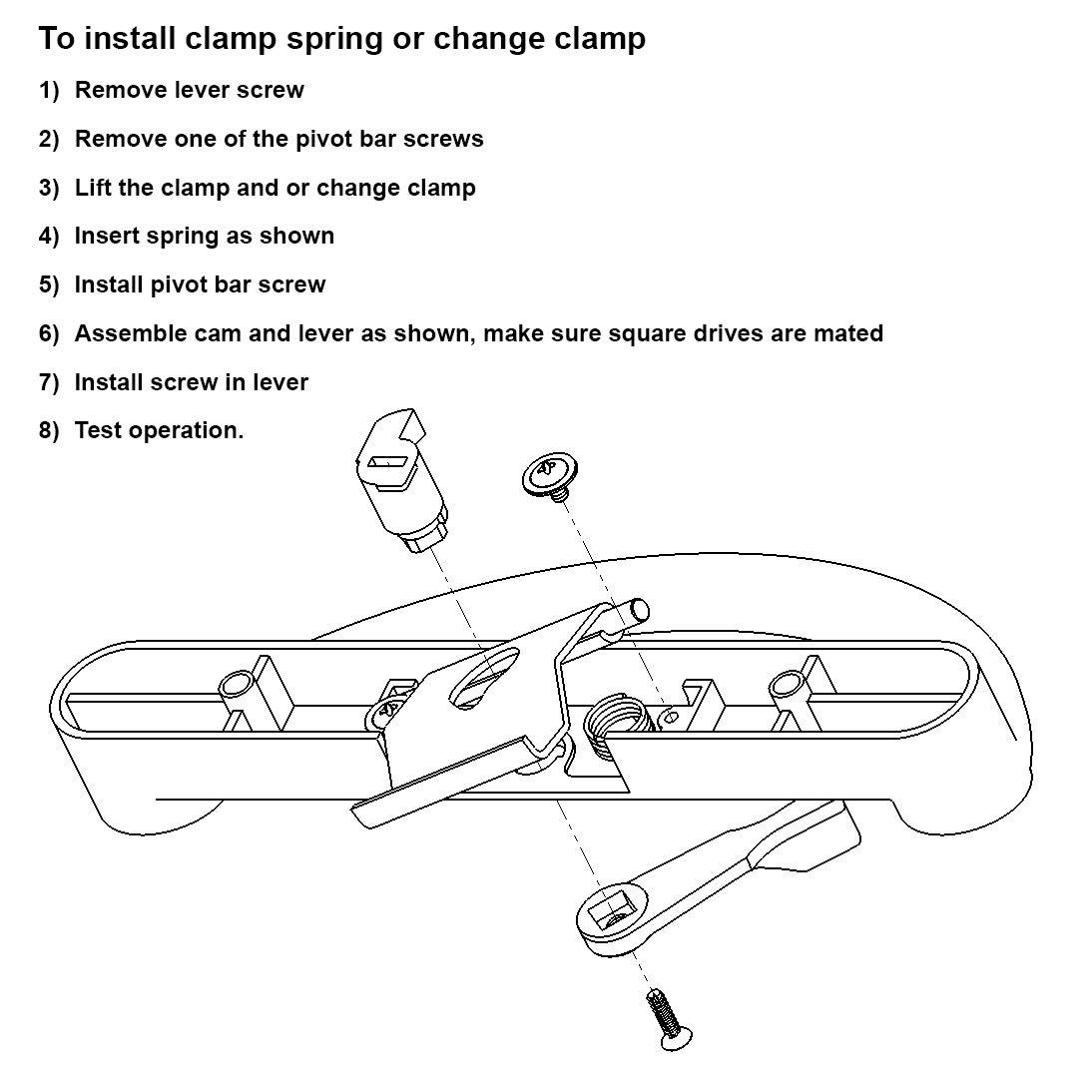 To install clamp spring or change clamp

1) Remove lever screw

2) Remove one of the pivot bar screws

3) Lift the clamp and or change clamp

4) Insert spring as shown

5) Install pivot bar screw

6) Assemble cam and lever as shown, make sure square drives are mated

7) Install screw in lever

8) Test operation.