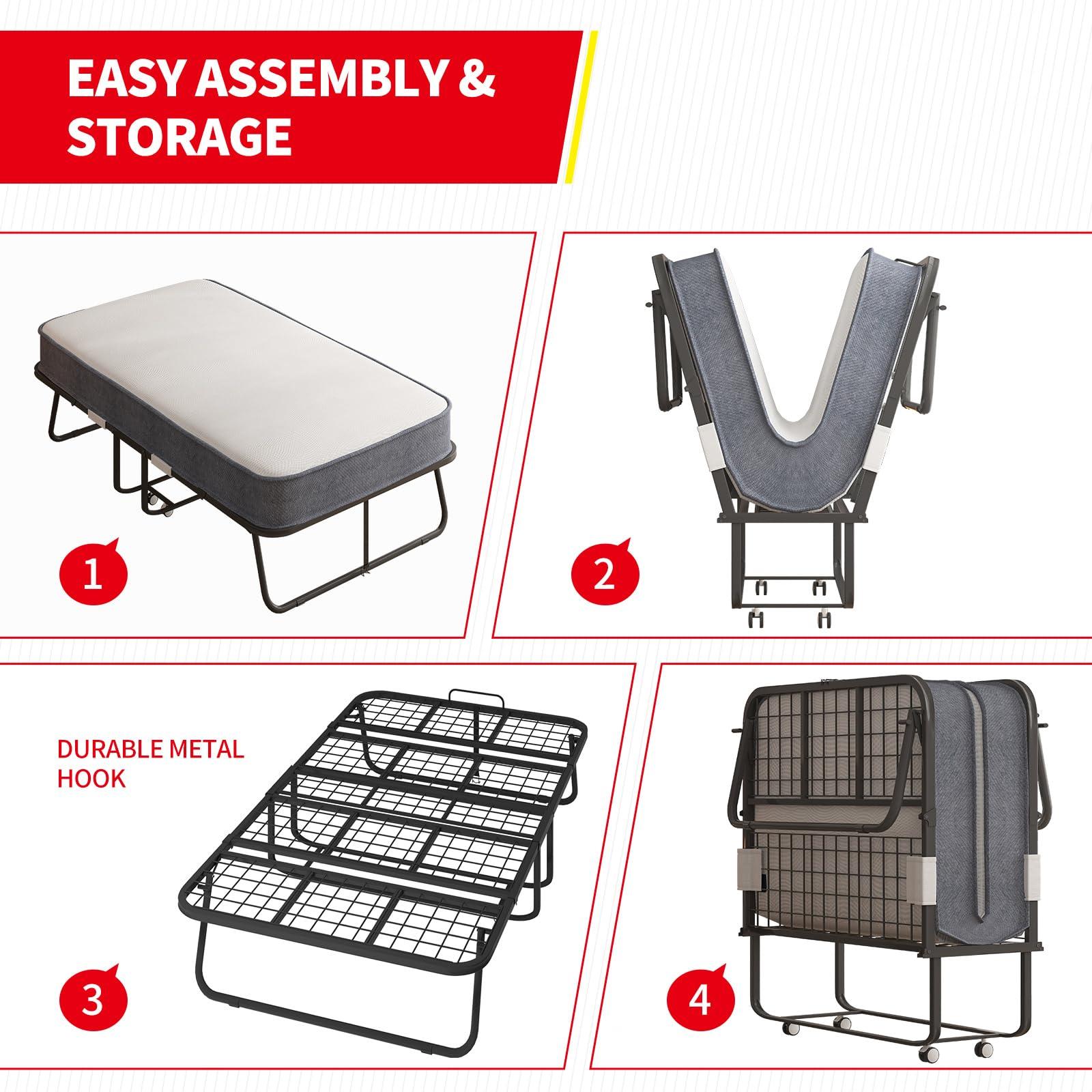 EASY ASSEMBLY & STORAGE

1

2

DURABLE METAL HOOK

3

4